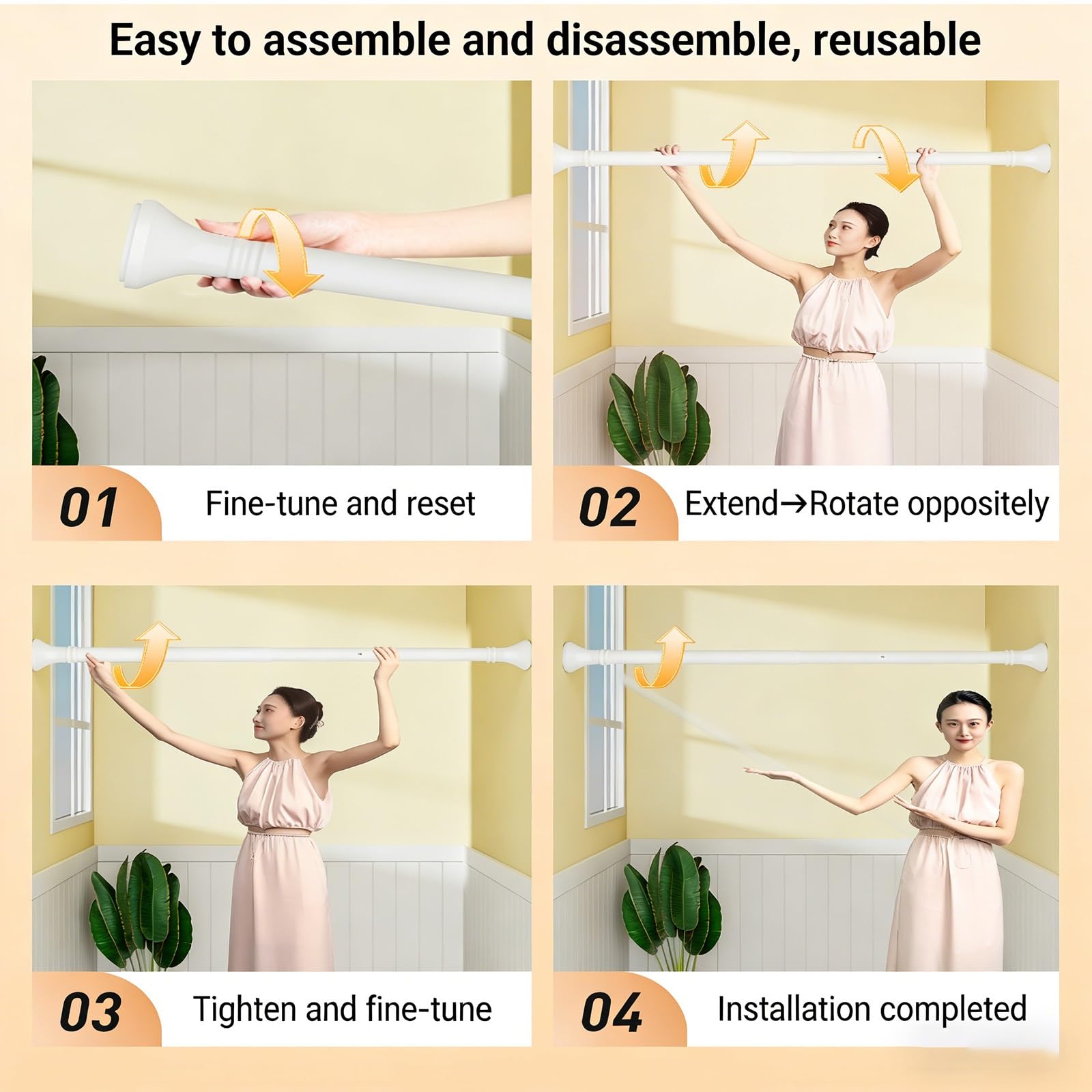 Easy to assemble and disassemble, reusable

01 Fine-tune and reset

02 Extend→Rotate oppositely

03 Tighten and fine-tune

04 Installation completed