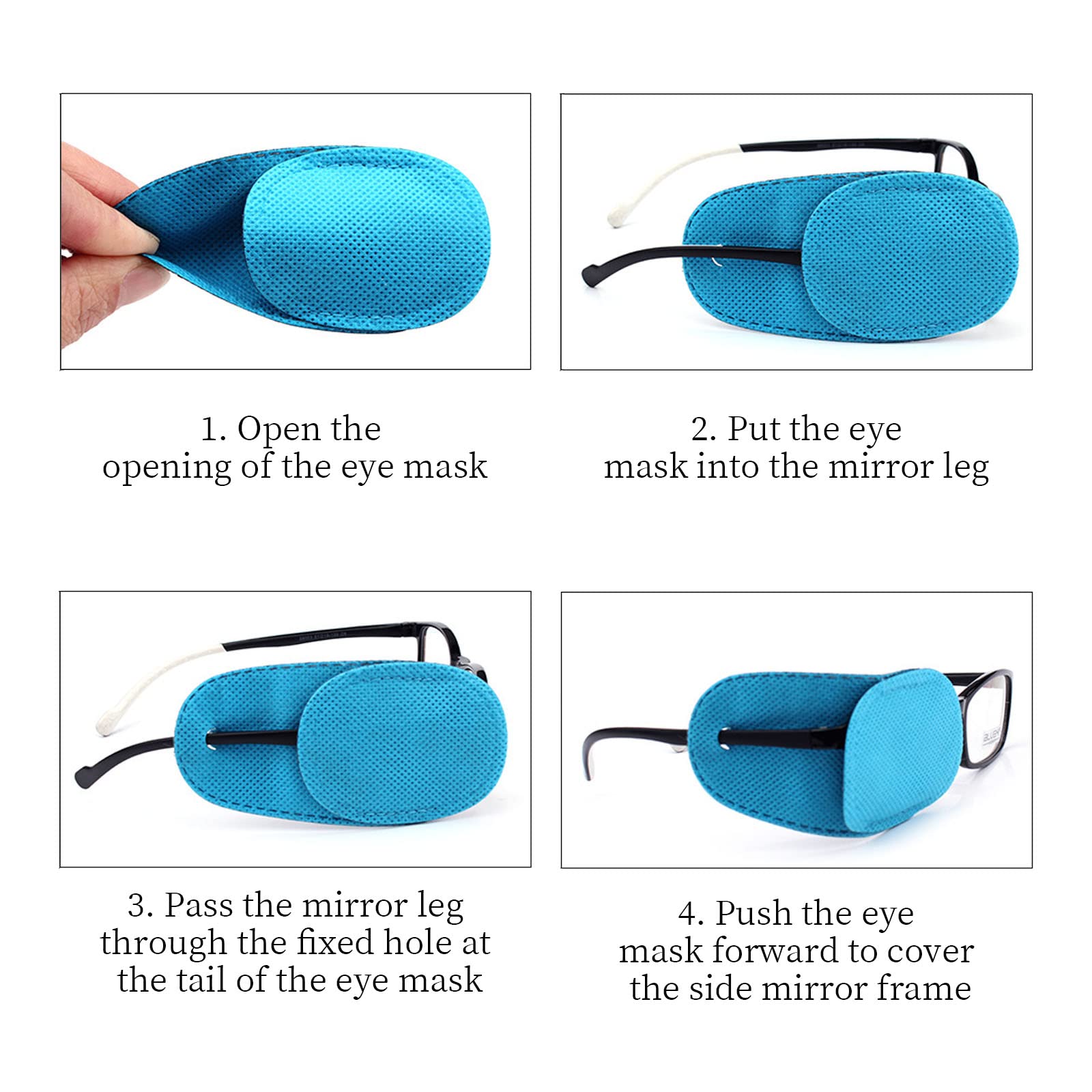 1. Open the opening of the eye mask

2. Put the eye mask into the mirror leg

3. Pass the mirror leg through the fixed hole at the tail of the eye mask

4. Push the eye mask forward to cover the side mirror frame