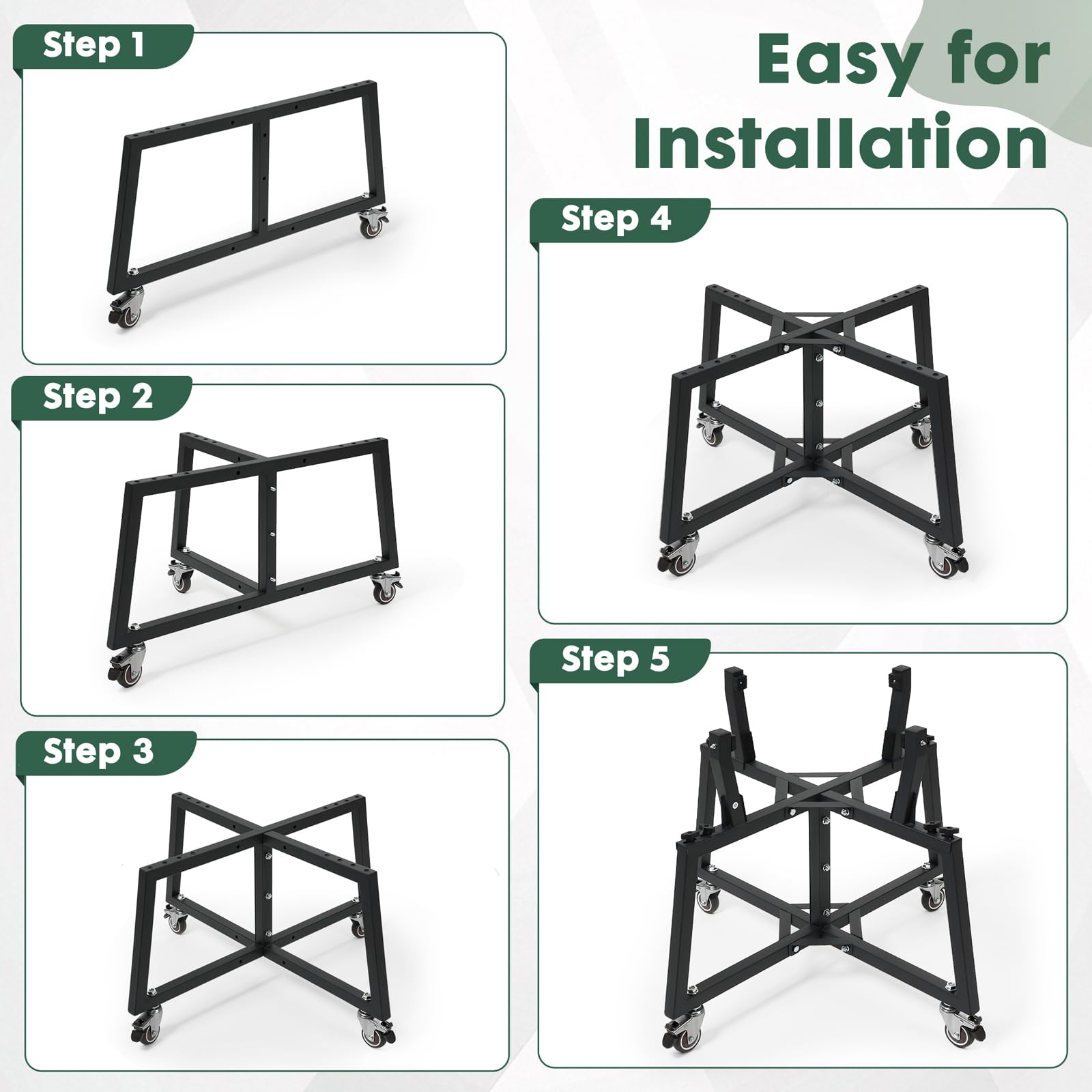 Easy for Installation

Step 1

Step 2

Step 3

Step 4

Step 5