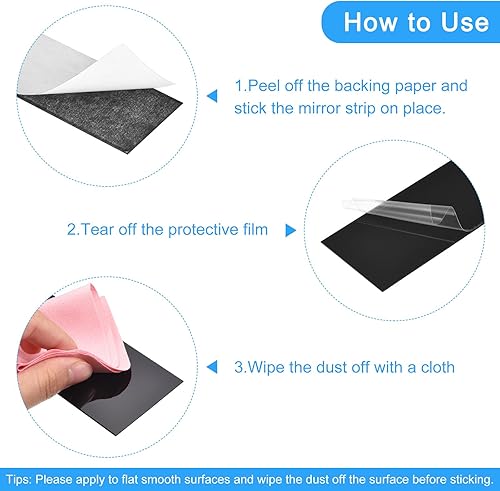 How to Use

1.Peel off the backing paper and stick the mirror strip on place.

2.Tear off the protective film

3.Wipe the dust off with a cloth

Tips: Please apply to flat smooth surfaces and wipe the dust off the surface before sticking.