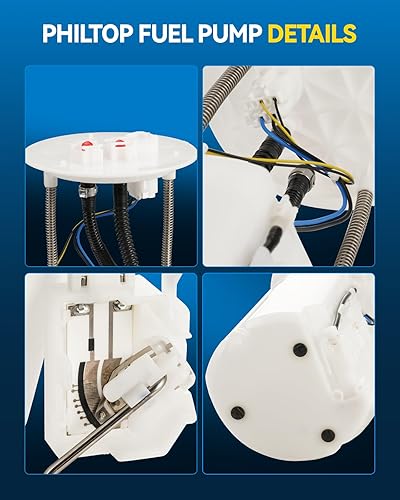 PHILTOP FUEL PUMP DETAILS