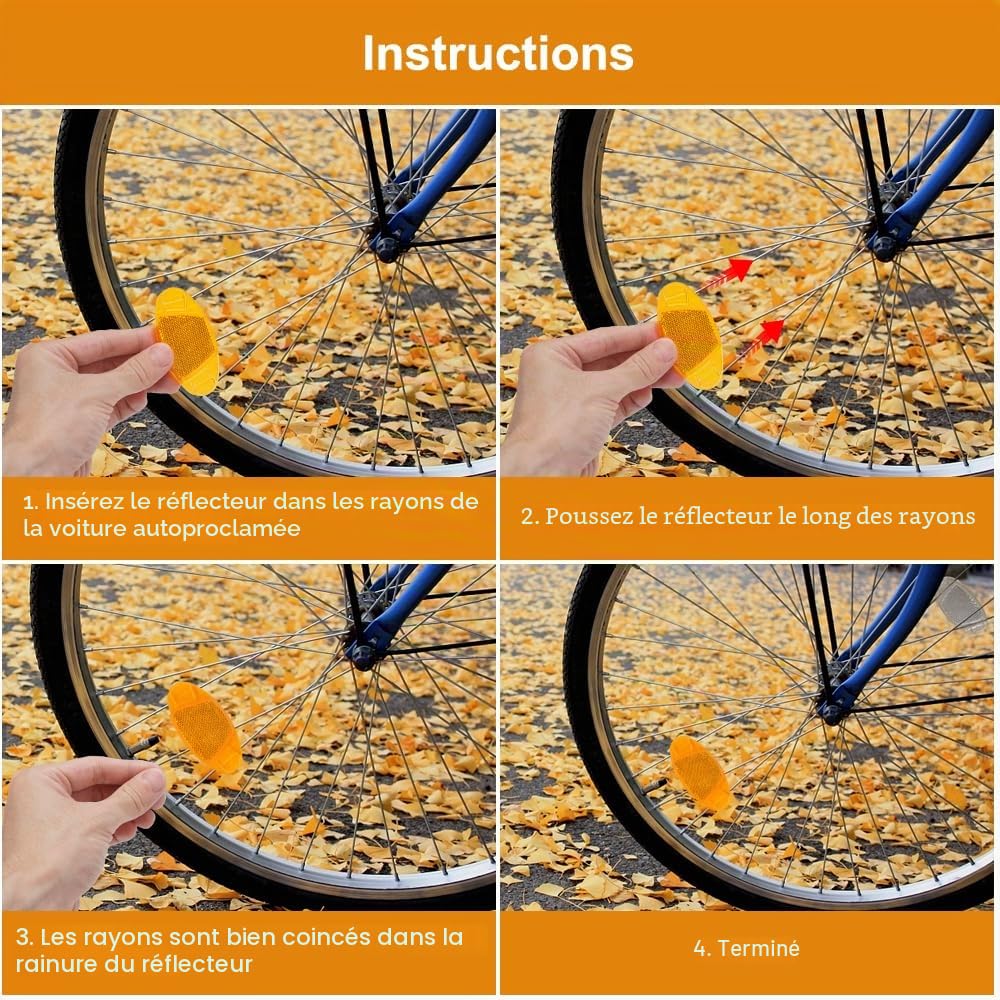 Instructions

1. Insérez le réflecteur dans les rayons de la voiture autoproclamée

2. Poussez le réflecteur le long des rayons

3. Les rayons sont bien coincés dans la rainure du réflecteur

4. Terminé