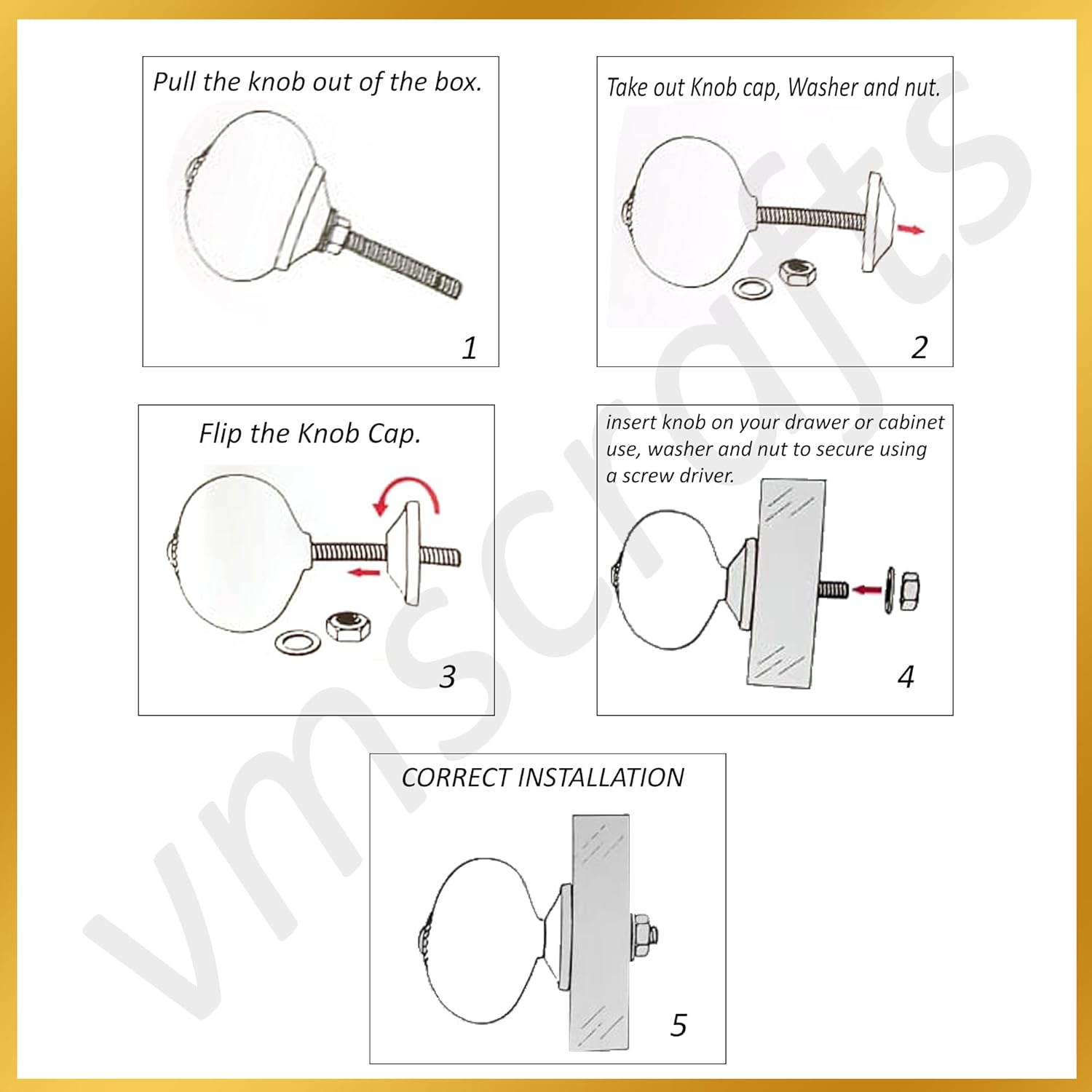 Pull the knob out of the box.

1

Take out Knob cap, Washer and nut.

2

Flip the Knob Cap.

3

insert knob on your drawer or cabinet use, washer and nut to secure using a screw driver.

4

CORRECT INSTALLATION

5

vmscrafts