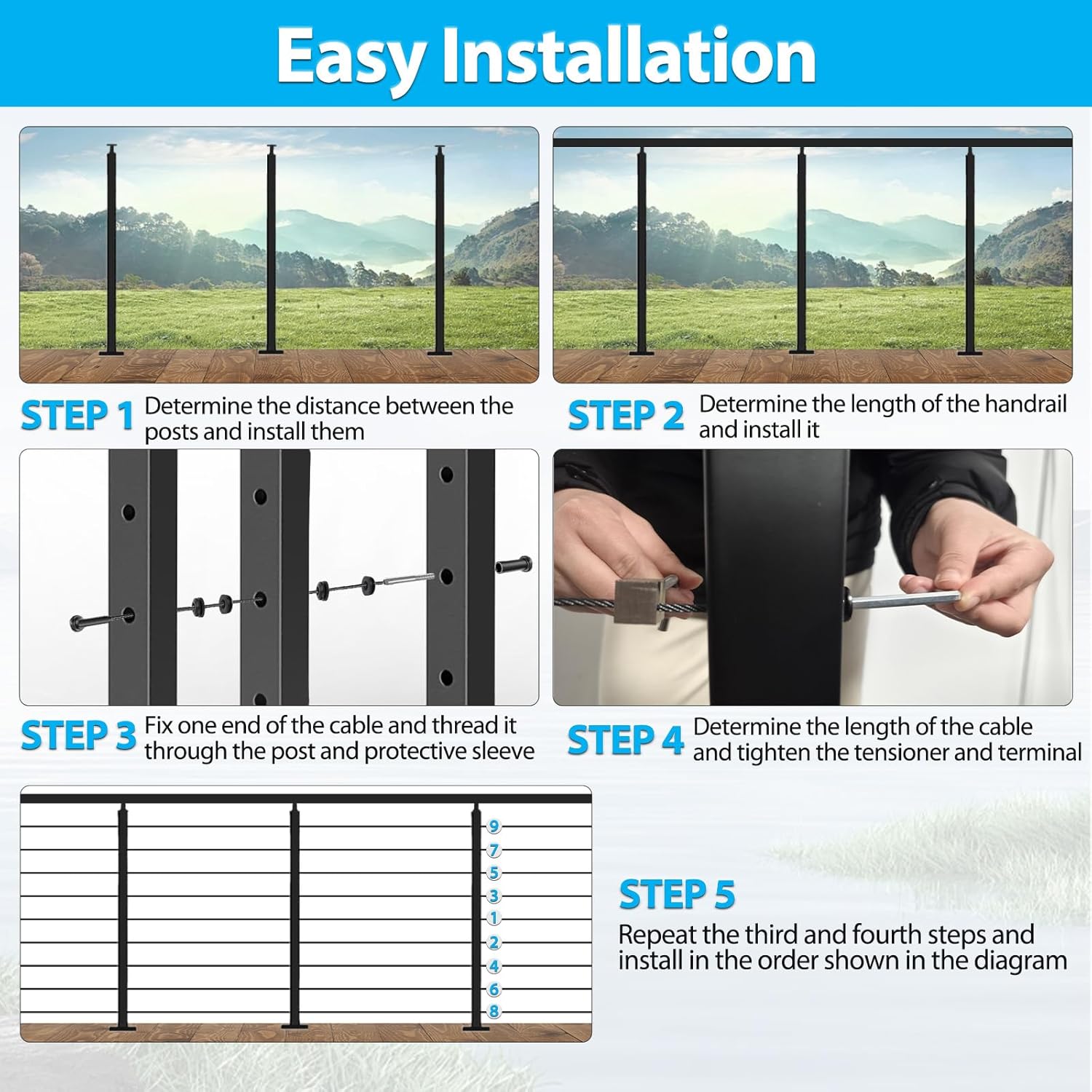 Easy Installation

STEP 1 Determine the distance between the posts and install them

STEP 2 Determine the length of the handrail and install it

STEP 3 Fix one end of the cable and thread it through the post and protective sleeve

STEP 4 Determine the length of the cable and tighten the tensioner and terminal

9
7
5
3
1
2
4
6
8

STEP 5
Repeat the third and fourth steps and install in the order shown in the diagram