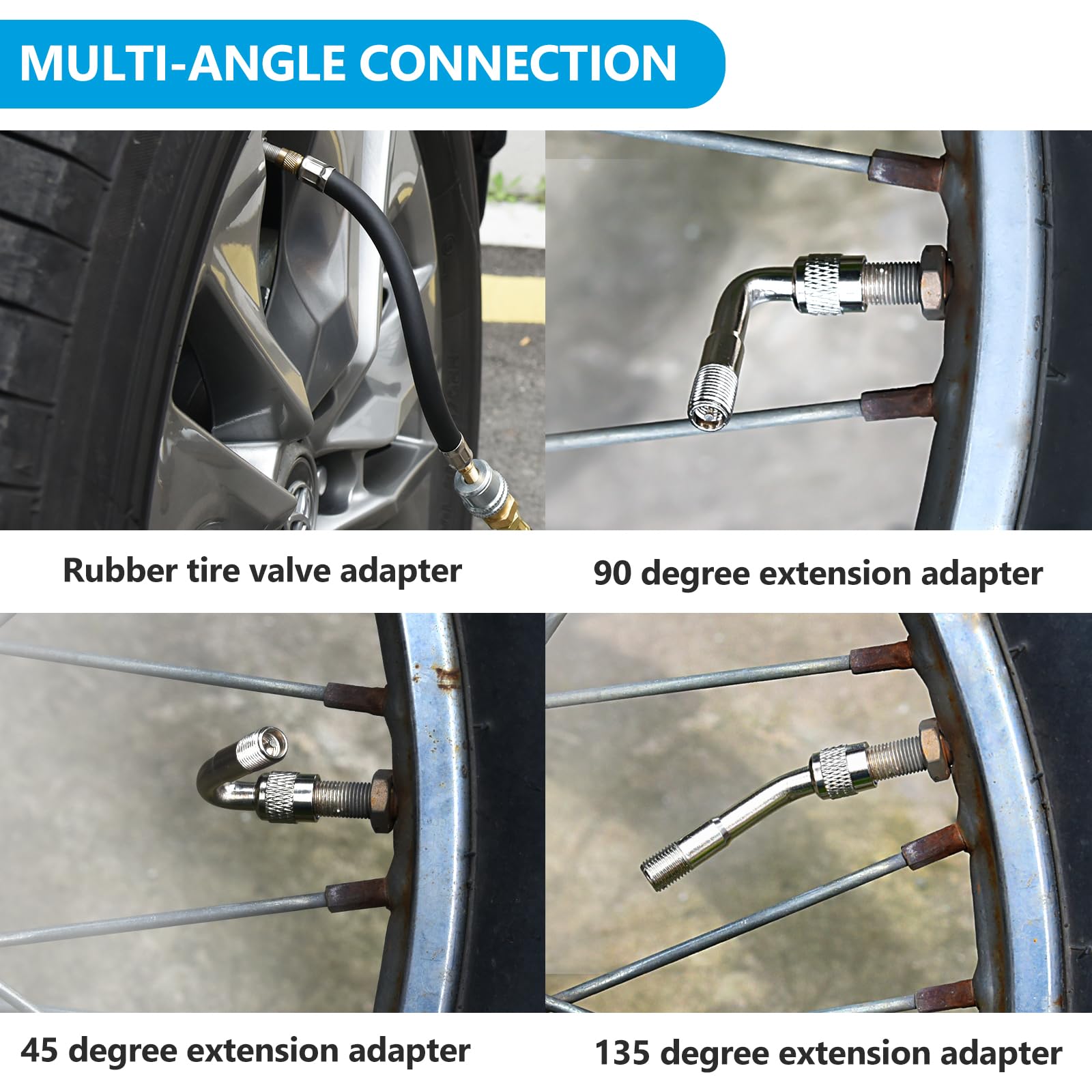 MULTI-ANGLE CONNECTION

Rubber tire valve adapter

90 degree extension adapter

45 degree extension adapter

135 degree extension adapter