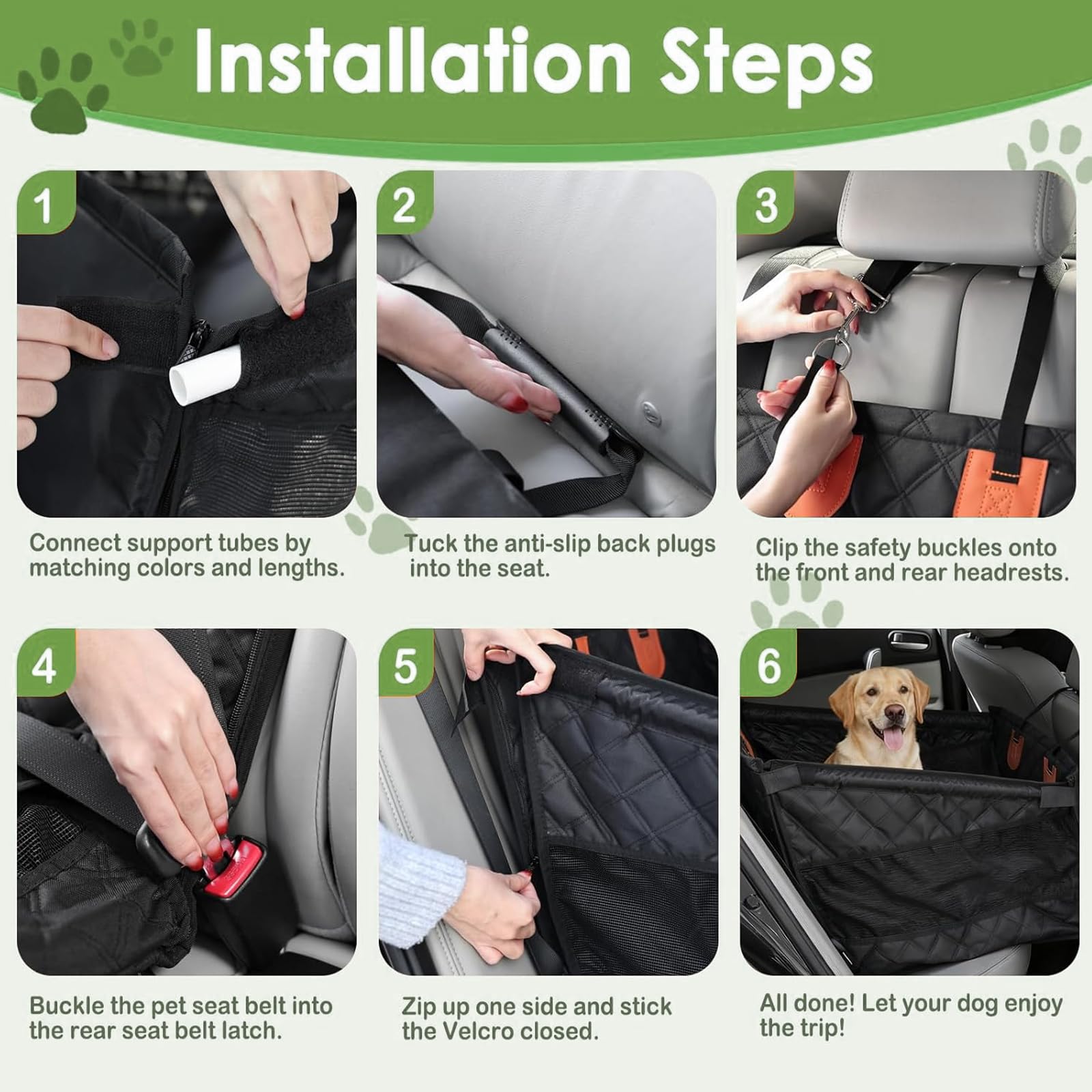 Installation Steps

1

Connect support tubes by matching colors and lengths.

2

Tuck the anti-slip back plugs into the seat.

3

Clip the safety buckles onto the front and rear headrests.

4

Buckle the pet seat belt into the rear seat belt latch.

5

Zip up one side and stick the Velcro closed.

6

All done! Let your dog enjoy the trip!