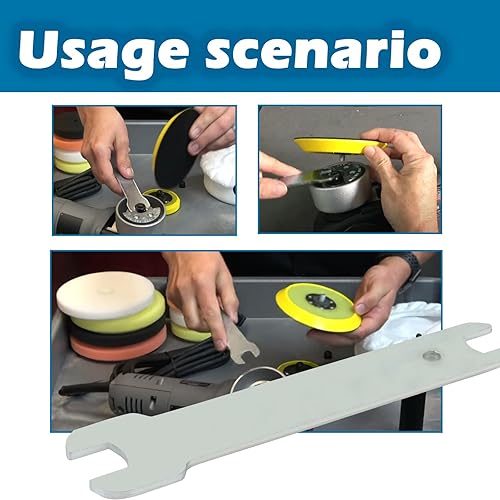 Usage scenario