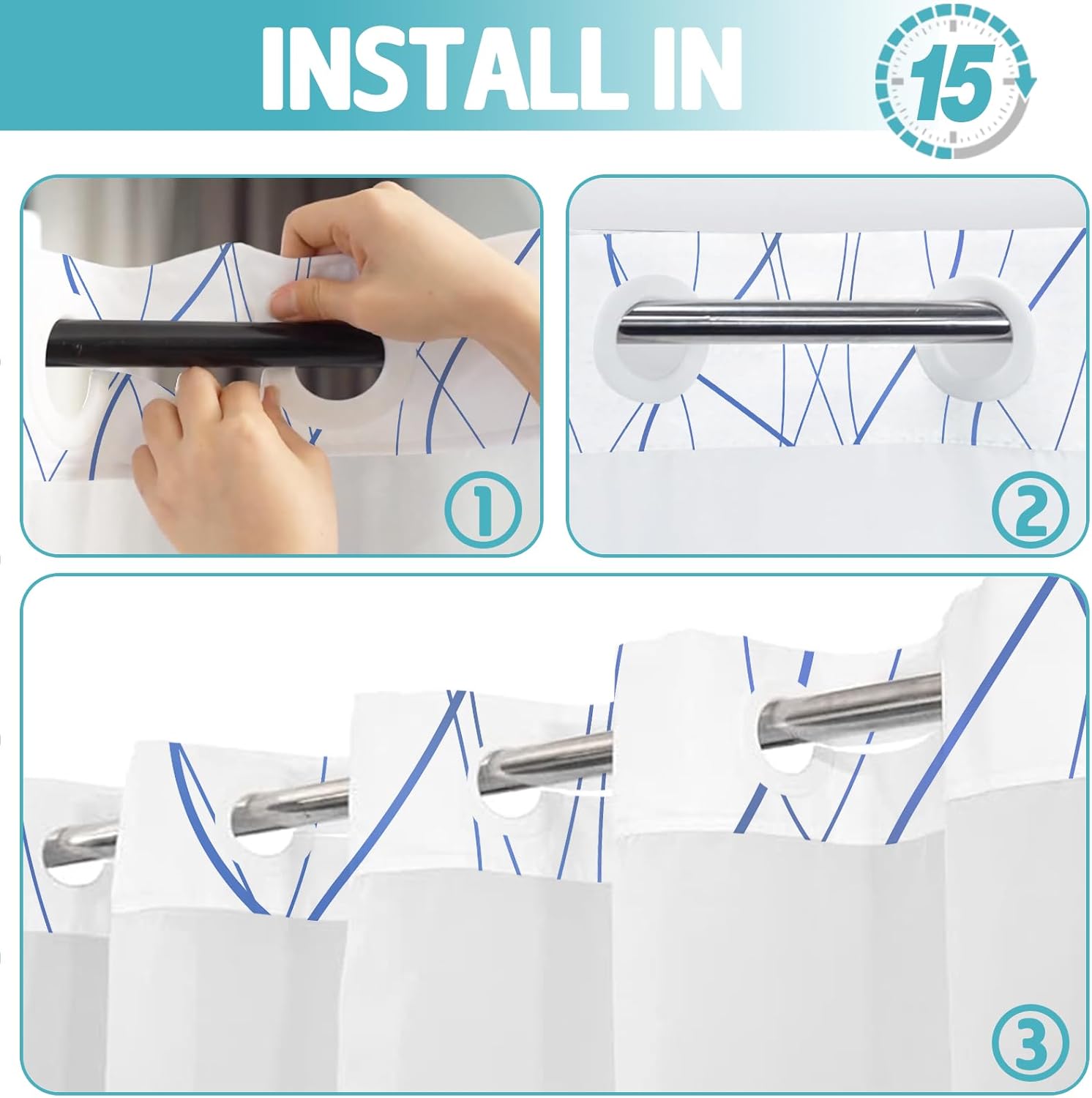 INSTALL IN

15

①

②

③