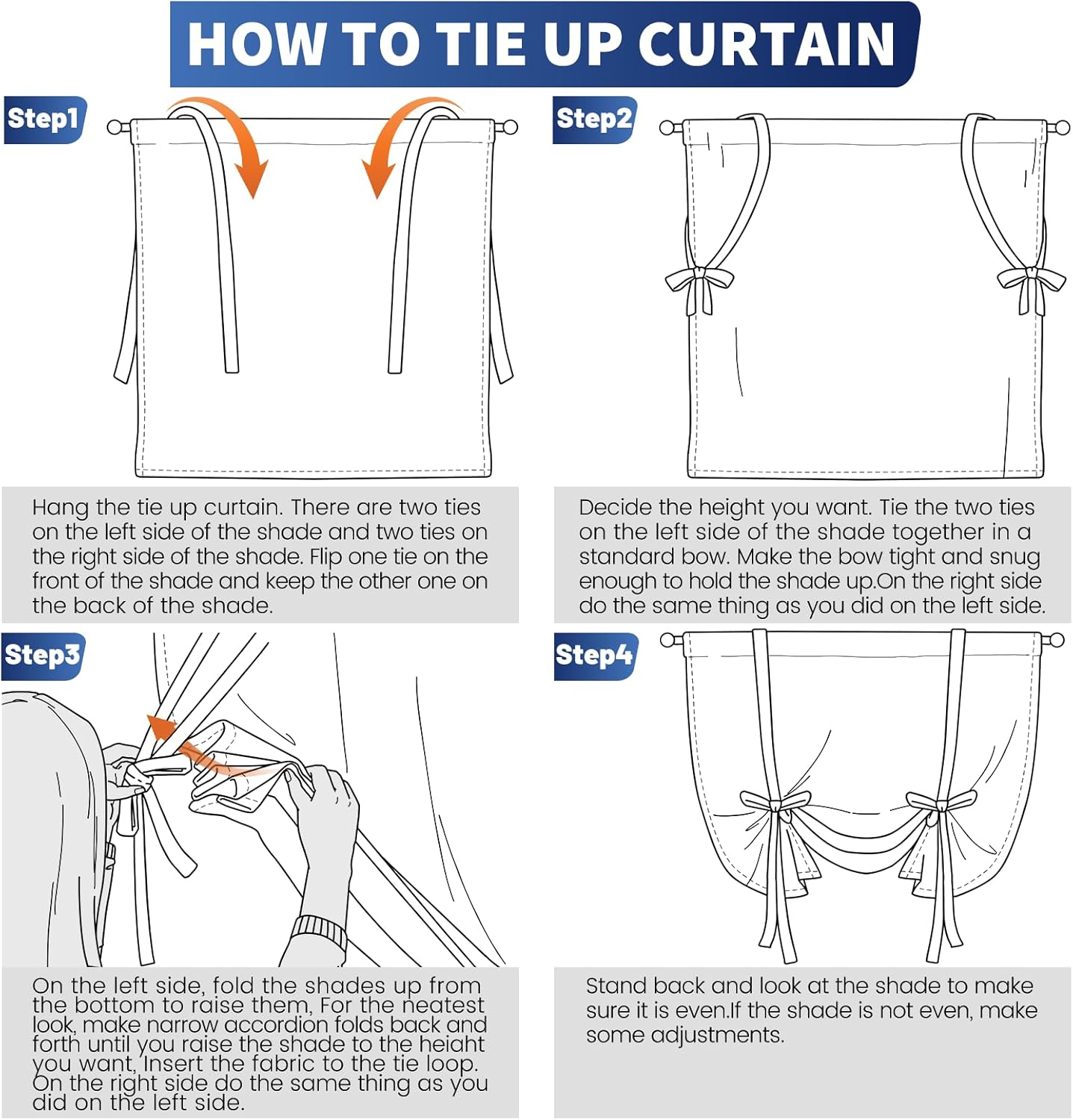 HOW TO TIE UP CURTAIN

Step1

Hang the tie up curtain. There are two ties on the left side of the shade and two ties on the right side of the shade. Flip one tie on the front of the shade and keep the other one on the back of the shade.

Step2

Decide the height you want. Tie the two ties on the left side of the shade together in a standard bow. Make the bow tight and snug enough to hold the shade up.On the right side do the same thing as you did on the left side.

Step3

On the left side, fold the shades up from the bottom to raise them, For the neatest look, make narrow accordion folds back and forth until you raise the shade to the height you want, Insert the fabric to the tie loop. On the right side do the same thing as you did on the left side.

Step4

Stand back and look at the shade to make sure it is even.If the shade is not even, make some adjustments.