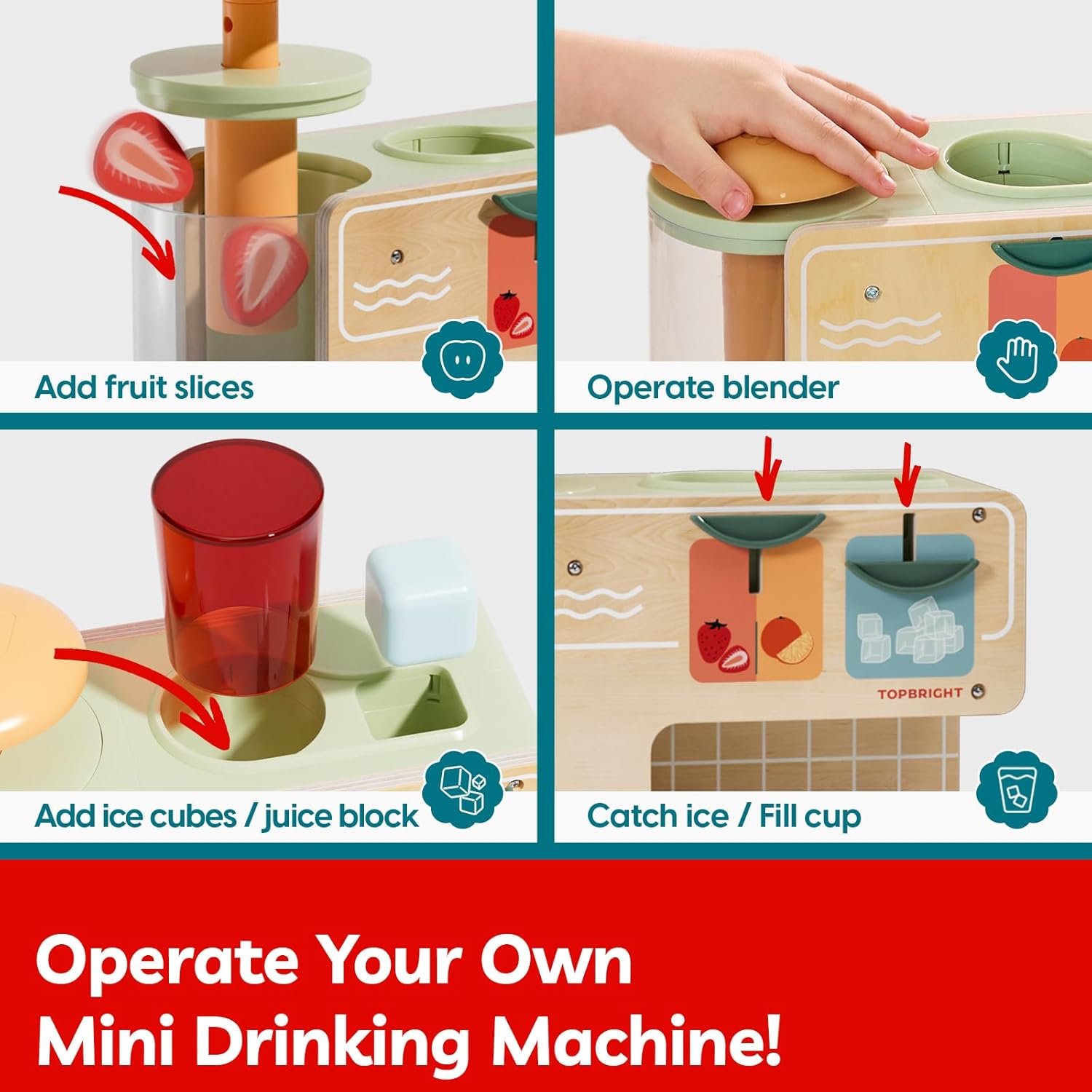 Add fruit slices

Operate blender

Add ice cubes / juice block

TOPBRIGHT

Catch ice / Fill cup

Operate Your Own Mini Drinking Machine!