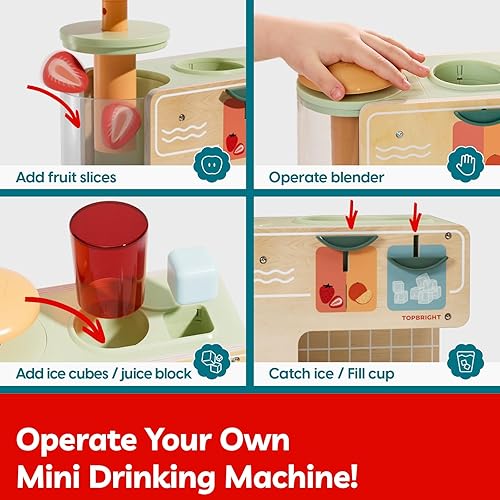 Add fruit slices

Operate blender

Add ice cubes / juice block

TOPBRIGHT

Catch ice / Fill cup

Operate Your Own Mini Drinking Machine!