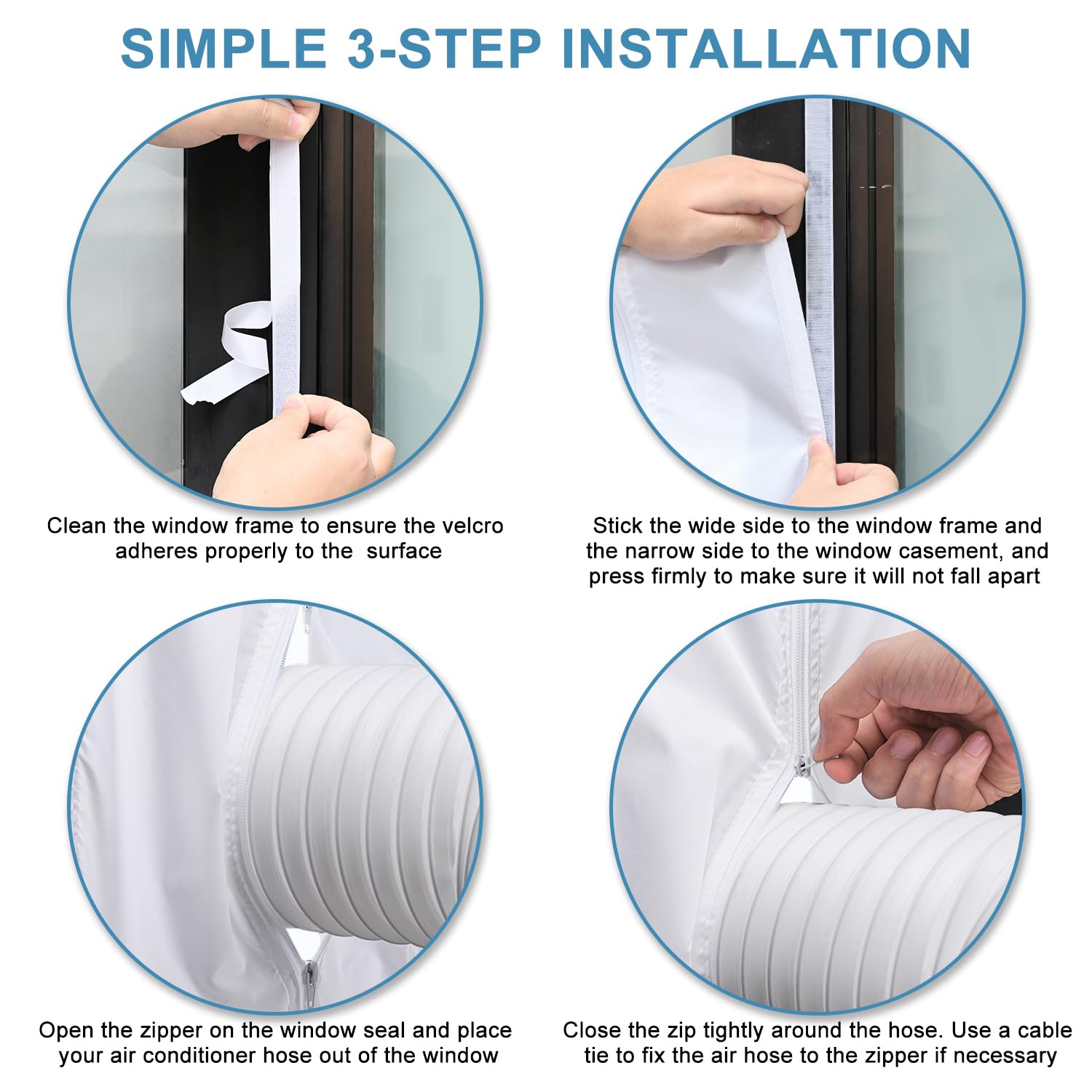 SIMPLE 3-STEP INSTALLATION

Clean the window frame to ensure the velcro adheres properly to the  surface

Stick the wide side to the window frame and the narrow side to the window casement, and press firmly to make sure it will not fall apart

Open the zipper on the window seal and place your air conditioner hose out of the window

Close the zip tightly around the hose. Use a cable tie to fix the air hose to the zipper if necessary