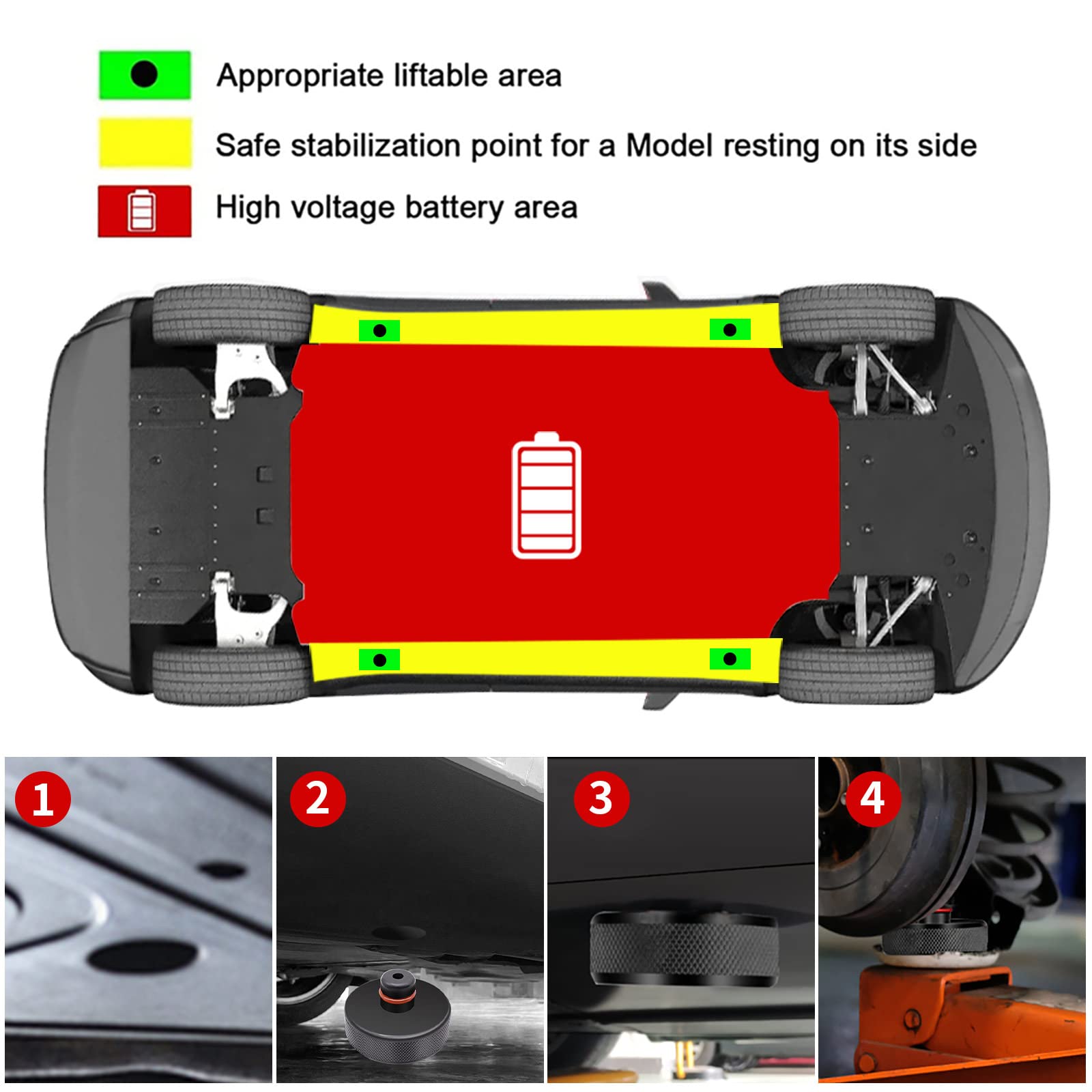 Appropriate liftable area

Safe stabilization point for a Model resting on its side

High voltage battery area

1

2

3

4