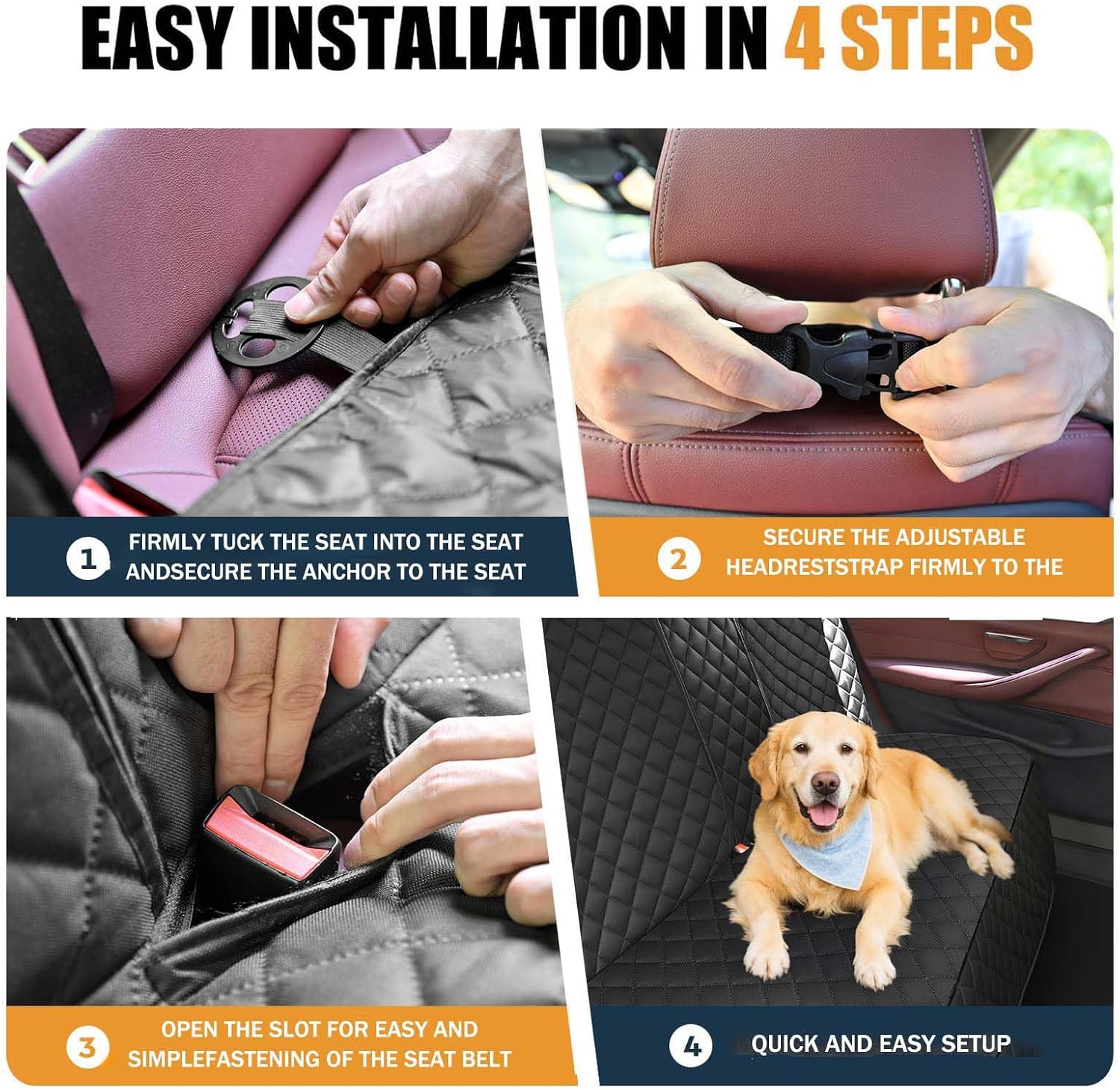 EASY INSTALLATION IN 4 STEPS

1 FIRMLY TUCK THE SEAT INTO THE SEAT ANDSECURE THE ANCHOR TO THE SEAT

2 SECURE THE ADJUSTABLE HEADRESTSTRAP FIRMLY TO THE

3 OPEN THE SLOT FOR EASY AND SIMPLEFASTENING OF THE SEAT BELT

4 QUICK AND EASY SETUP