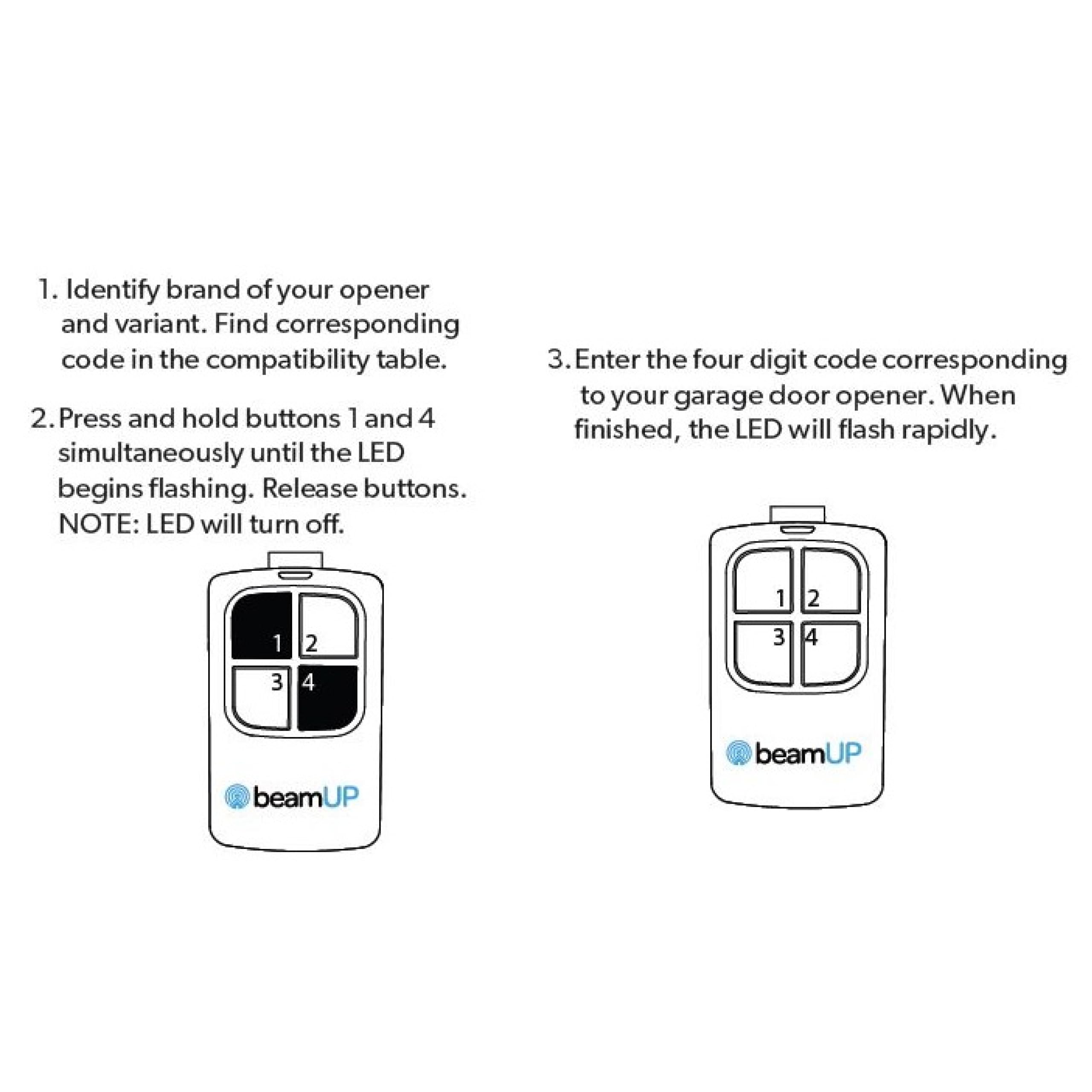 1. Identify brand of your opener and variant. Find corresponding code in the compatibility table.

2. Press and hold buttons 1 and 4 simultaneously until the LED begins flashing. Release buttons. NOTE: LED will turn off.

1 2
3 4

beamUP

3. Enter the four digit code corresponding to your garage door opener. When finished, the LED will flash rapidly.

1 2
3 4

beamUP