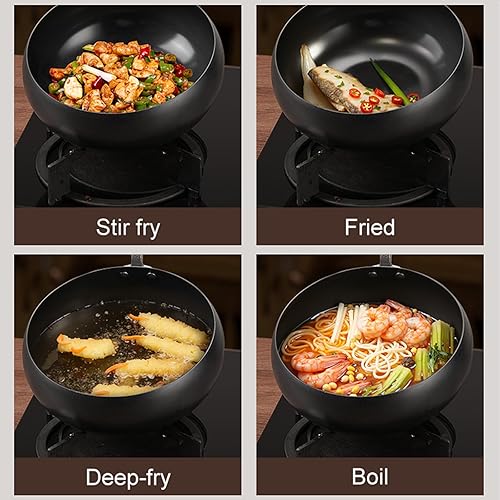 Stir fry

Fried

Deep-fry

Boil