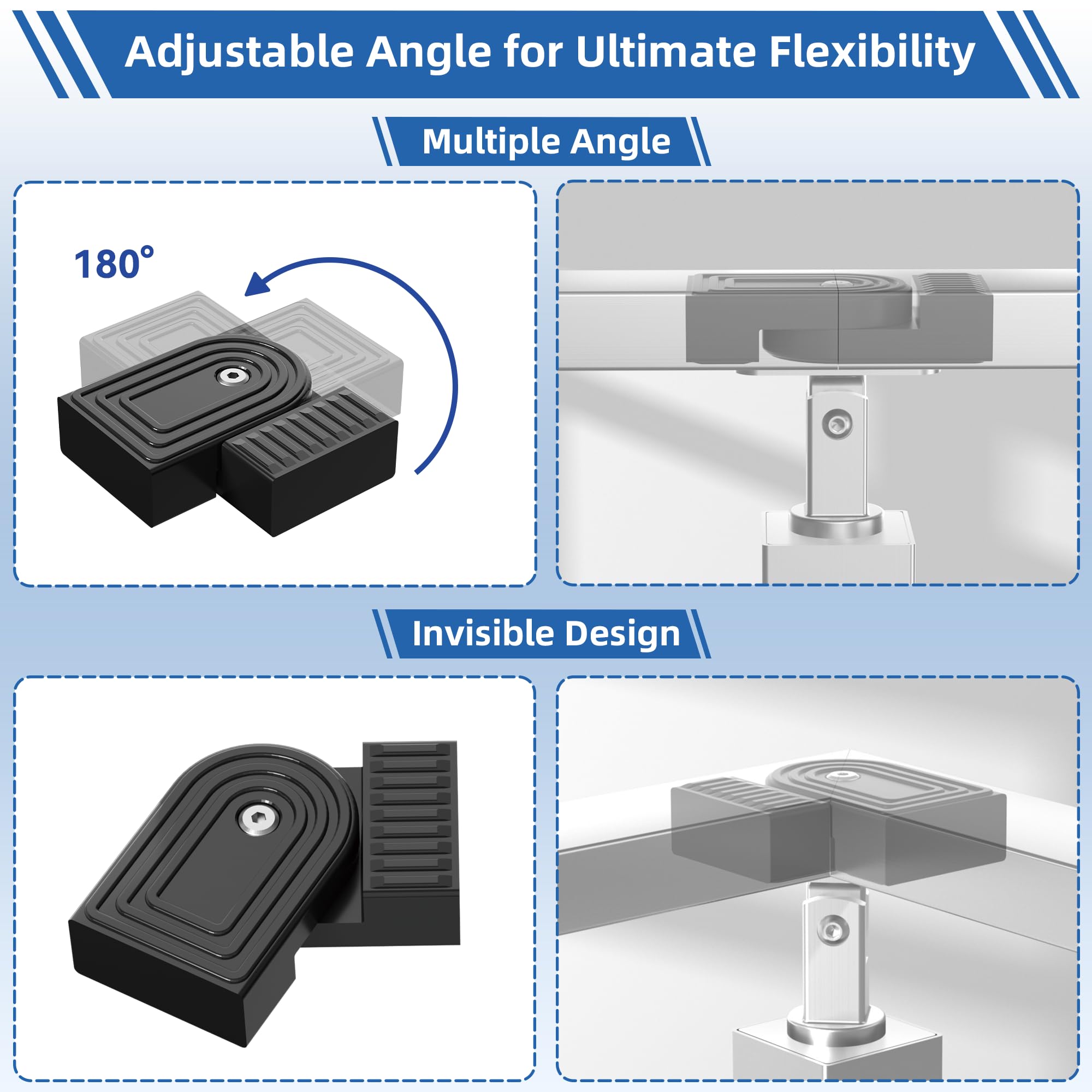 Adjustable Angle for Ultimate Flexibility

Multiple Angle

180°

Invisible Design