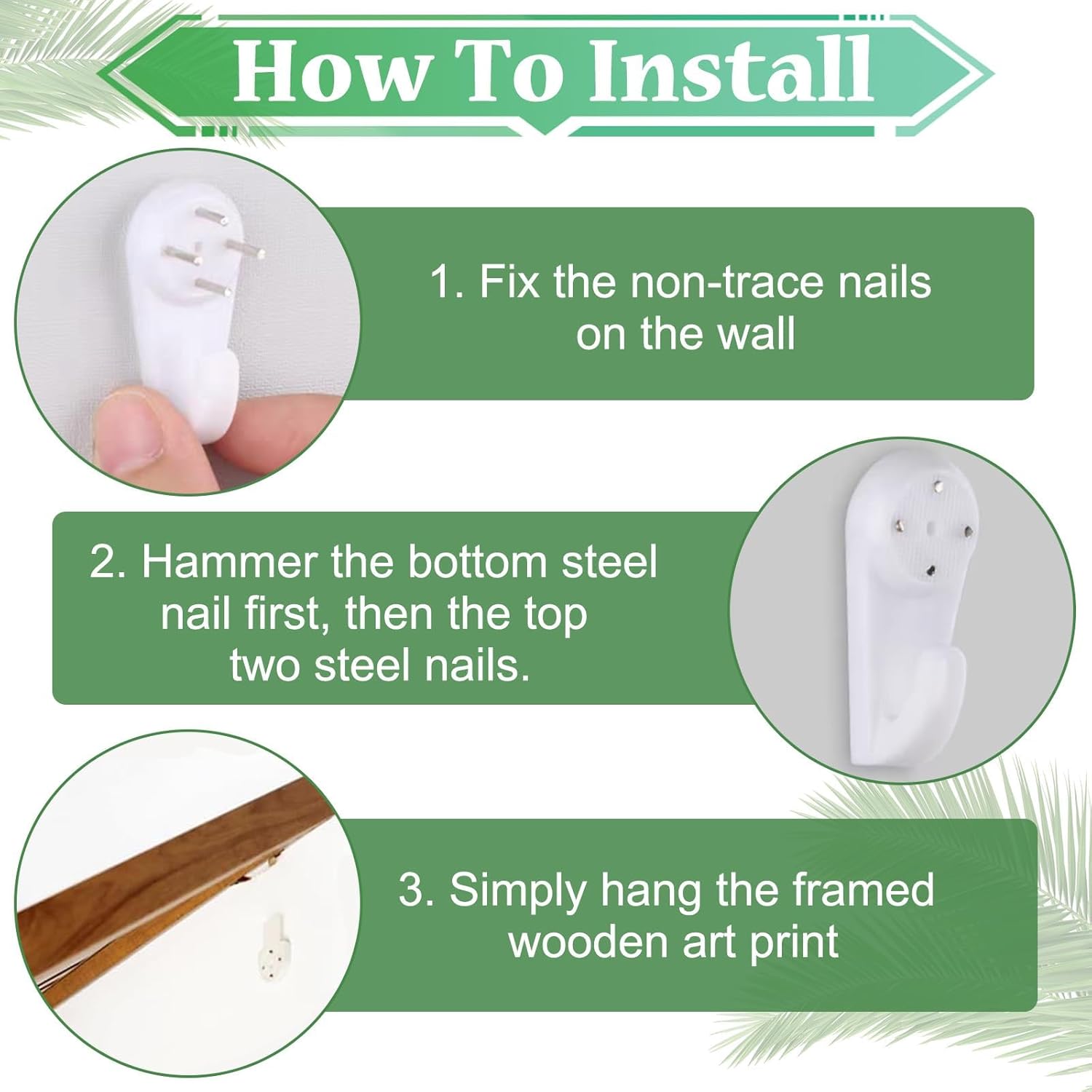 How To Install

1. Fix the non-trace nails on the wall

2. Hammer the bottom steel nail first, then the top two steel nails.

3. Simply hang the framed wooden art print