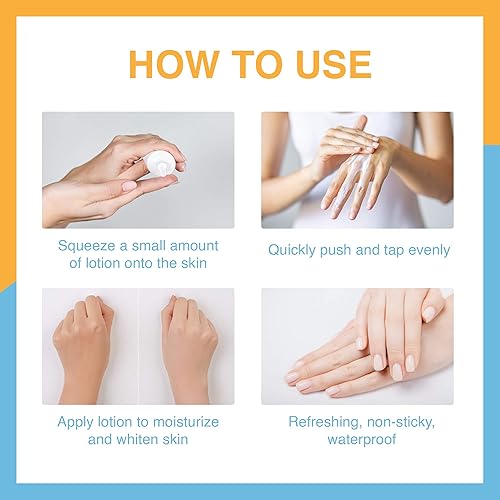 HOW TO USE

Squeeze a small amount of lotion onto the skin

Quickly push and tap evenly

Apply lotion to moisturize and whiten skin

Refreshing, non-sticky, waterproof