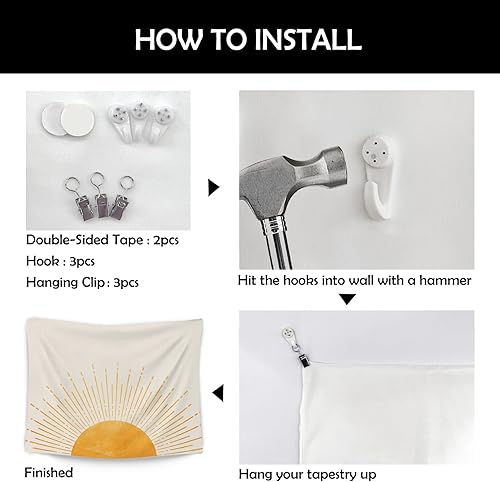 HOW TO INSTALL

Double-Sided Tape : 2pcs
Hook : 3pcs
Hanging Clip : 3pcs

Hit the hooks into wall with a hammer

Hang your tapestry up

Finished