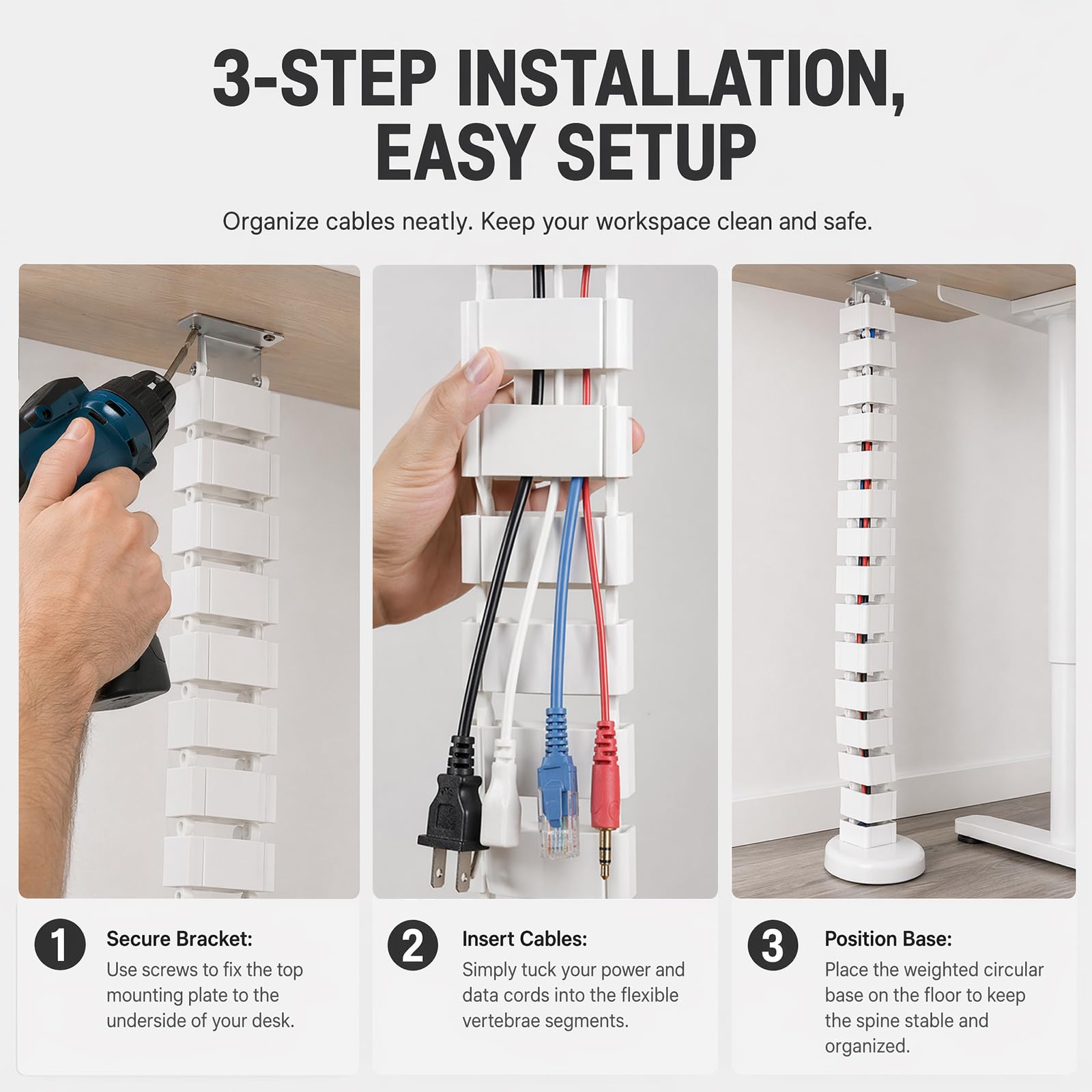 3-STEP INSTALLATION, EASY SETUP

Organize cables neatly. Keep your workspace clean and safe.

1 Secure Bracket:
Use screws to fix the top mounting plate to the underside of your desk.

2 Insert Cables:
Simply tuck your power and data cords into the flexible vertebrae segments.

3 Position Base:
Place the weighted circular base on the floor to keep the spine stable and organized.