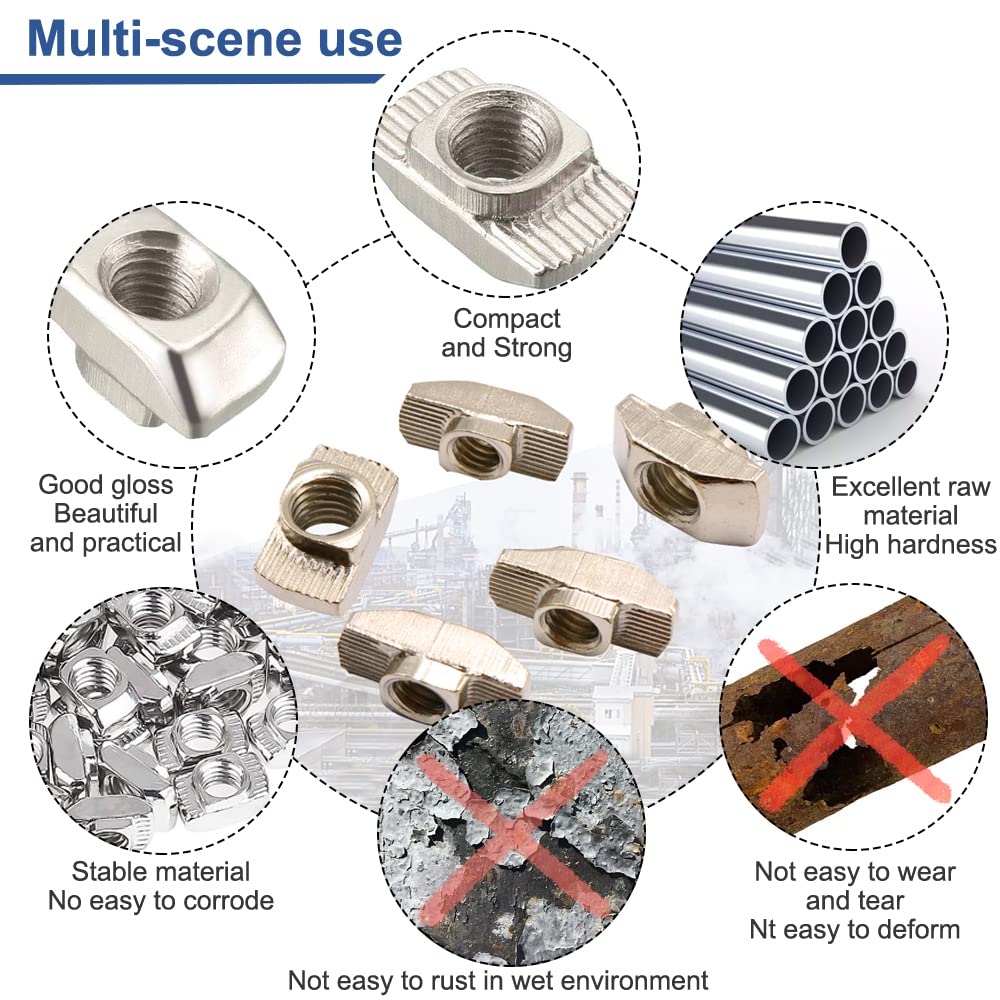 Multi-scene use

Compact
and Strong

Good gloss
Beautiful
and practical

Excellent raw
material
High hardness

Stable material
No easy to corrode

Not easy to wear
and tear
Nt easy to deform

Not easy to rust in wet environment