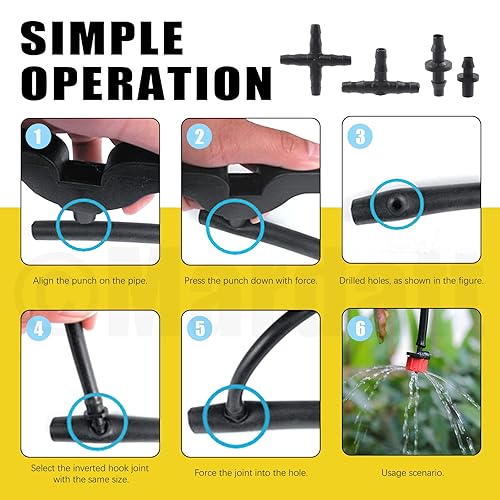 SIMPLE OPERATION

1

Align the punch on the pipe.

2

Press the punch down with force.

3

Drilled holes, as shown in the figure.

4

Select the inverted hook joint with the same size.

5

Force the joint into the hole.

6

Usage scenario.