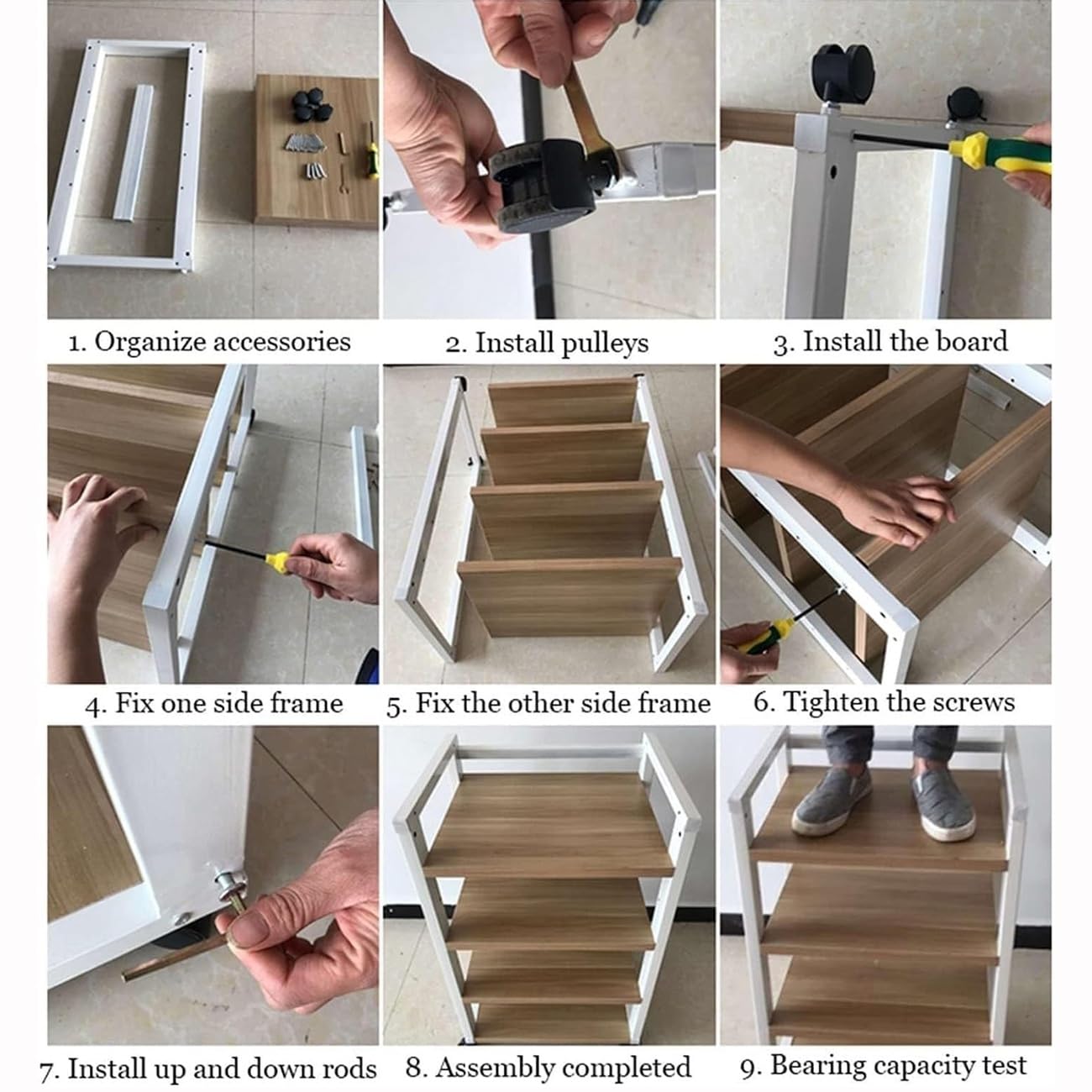 1. Organize accessories

2. Install pulleys

3. Install the board

4. Fix one side frame

5. Fix the other side frame

6. Tighten the screws

7. Install up and down rods

8. Assembly completed

9. Bearing capacity test