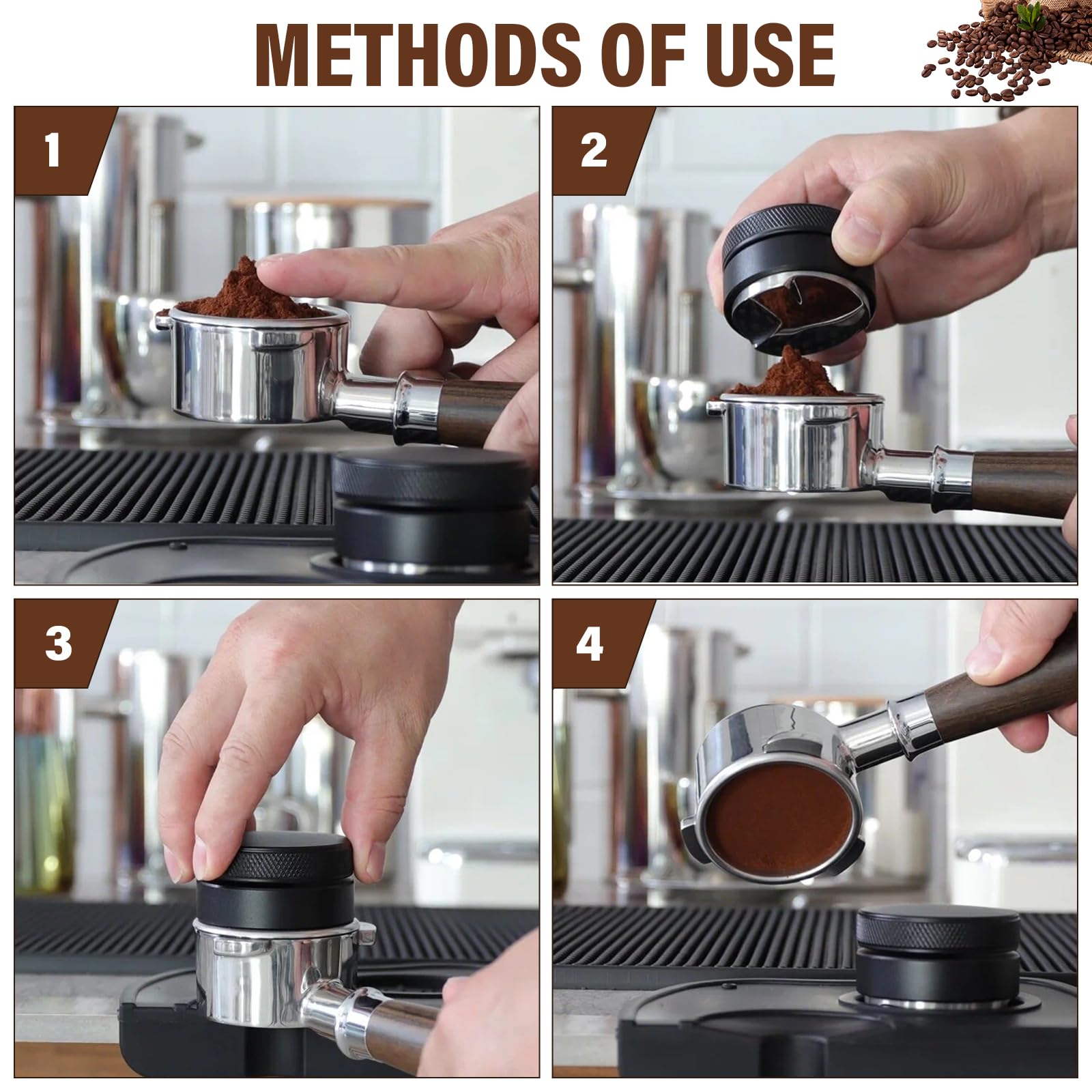 METHODS OF USE

1

2

3

4