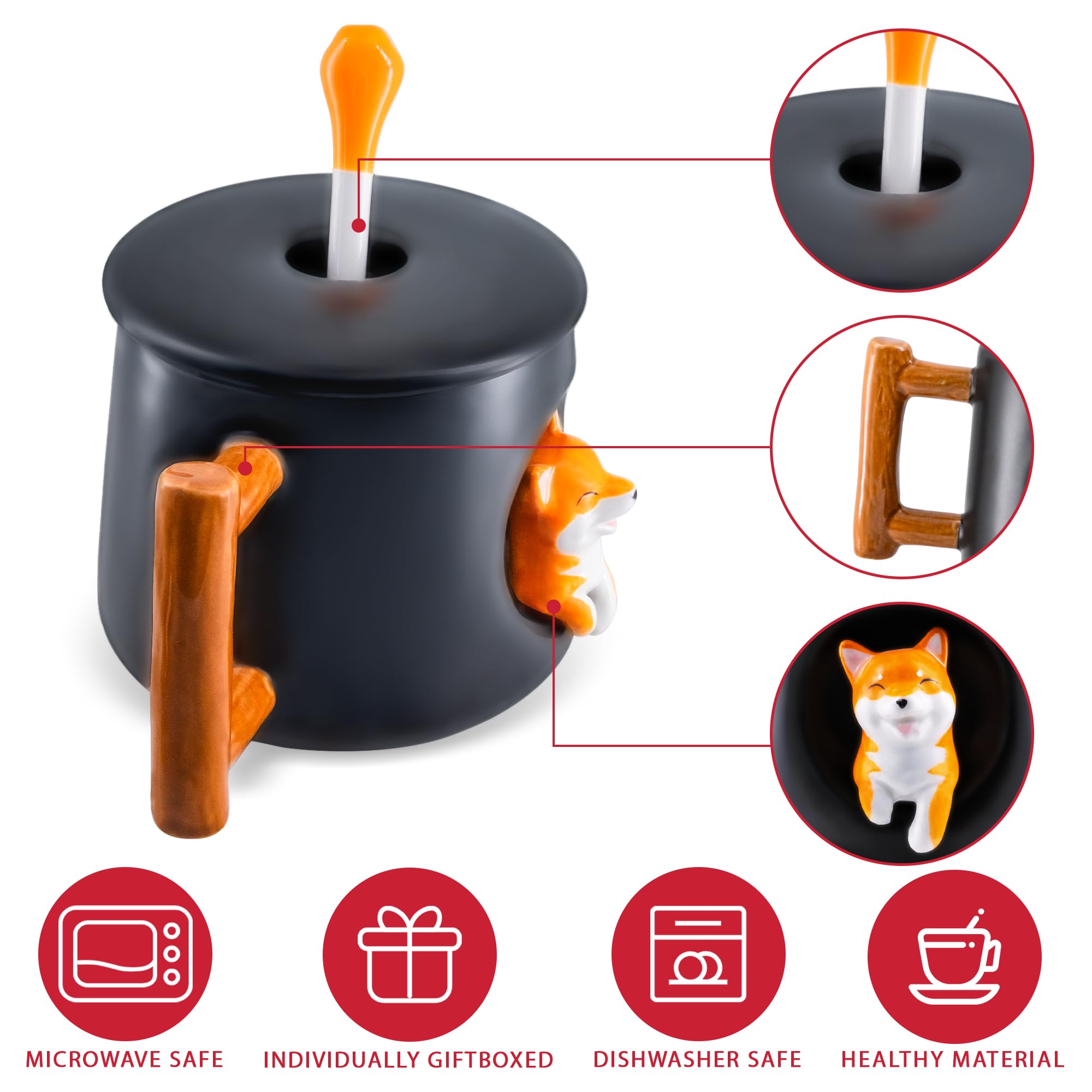 MICROWAVE SAFE
INDIVIDUALLY GIFTBOXED
DISHWASHER SAFE
HEALTHY MATERIAL