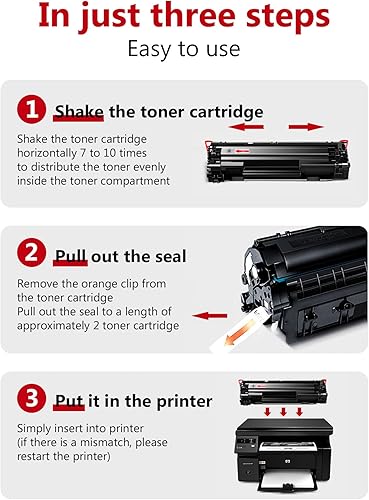 In just three steps
Easy to use

1 Shake the toner cartridge

Shake the toner cartridge horizontally 7 to 10 times to distribute the toner evenly inside the toner compartment

2 Pull out the seal

Remove the orange clip from the toner cartridge
Pull out the seal to a length of approximately 2 toner cartridge

3 Put it in the printer

Simply insert into printer (if there is a mismatch, please restart the printer)