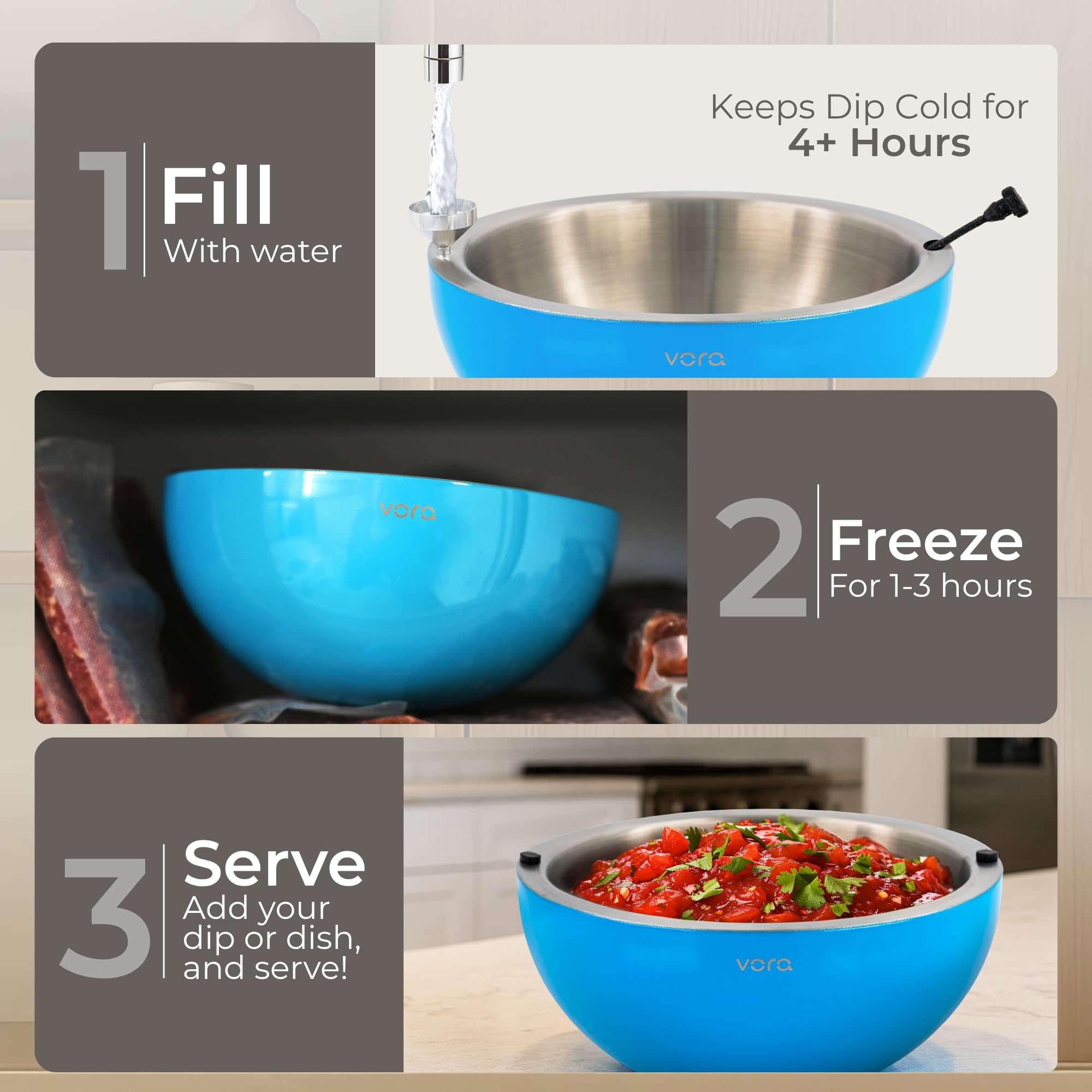 1 Fill
With water

Keeps Dip Cold for
4+ Hours

vora

vora

2 Freeze
For 1-3 hours

3 Serve
Add your dip or dish, and serve!

vora