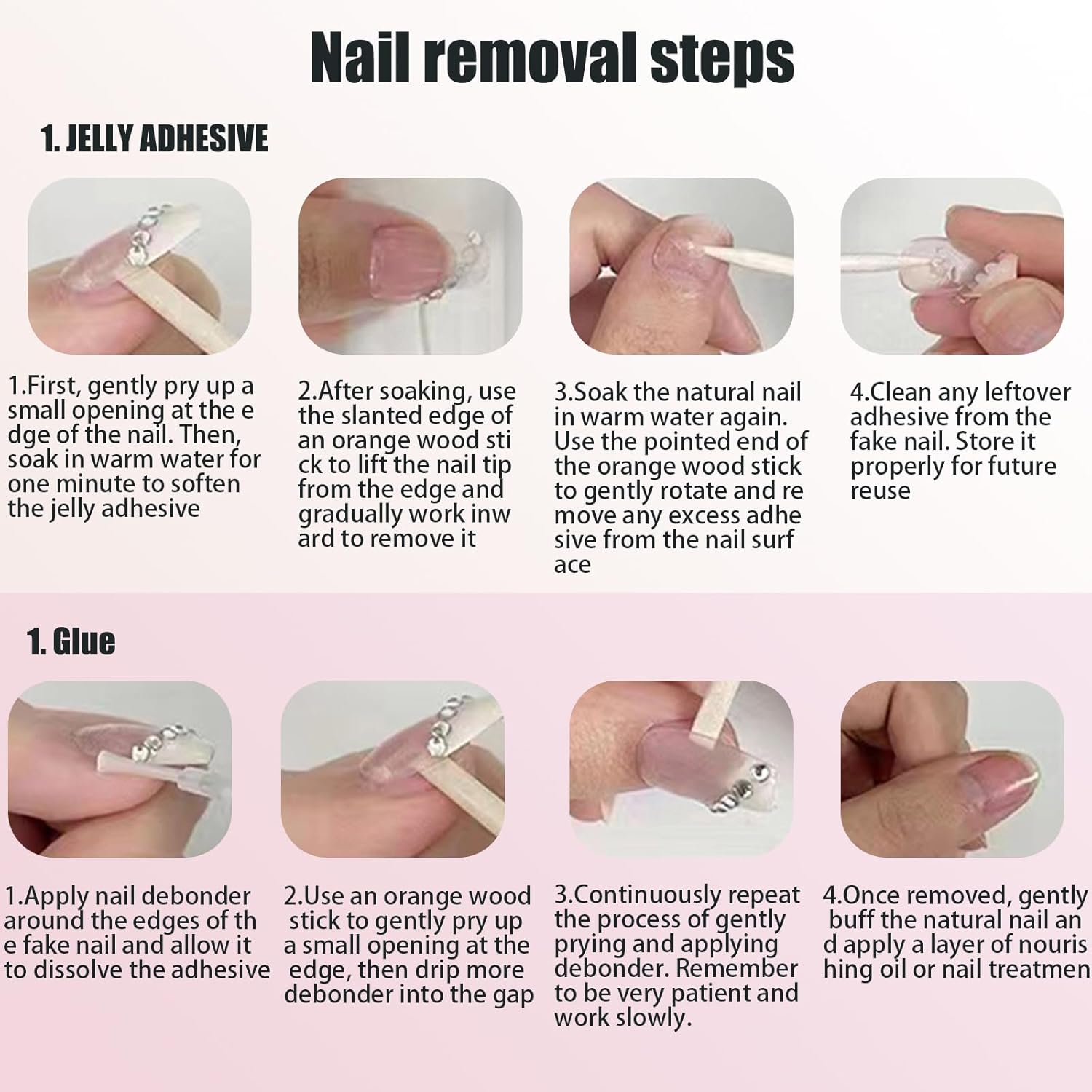 Nail removal steps

1. JELLY ADHESIVE

1.First, gently pry up a small opening at the e dge of the nail. Then, soak in warm water for one minute to soften the jelly adhesive

2.After soaking, use the slanted edge of an orange wood sti ck to lift the nail tip from the edge and gradually work inw ard to remove it

3.Soak the natural nail in warm water again. Use the pointed end of the orange wood stick to gently rotate and re move any excess adhe sive from the nail surf ace

4.Clean any leftover adhesive from the fake nail. Store it properly for future reuse

1. Glue

1.Apply nail debonder around the edges of th e fake nail and allow it to dissolve the adhesive

2.Use an orange wood stick to gently pry up a small opening at the edge, then drip more debonder into the gap

3.Continuously repeat the process of gently prying and applying debonder. Remember to be very patient and work slowly.

4.Once removed, gently buff the natural nail an d apply a layer of nouris hing oil or nail treatmen