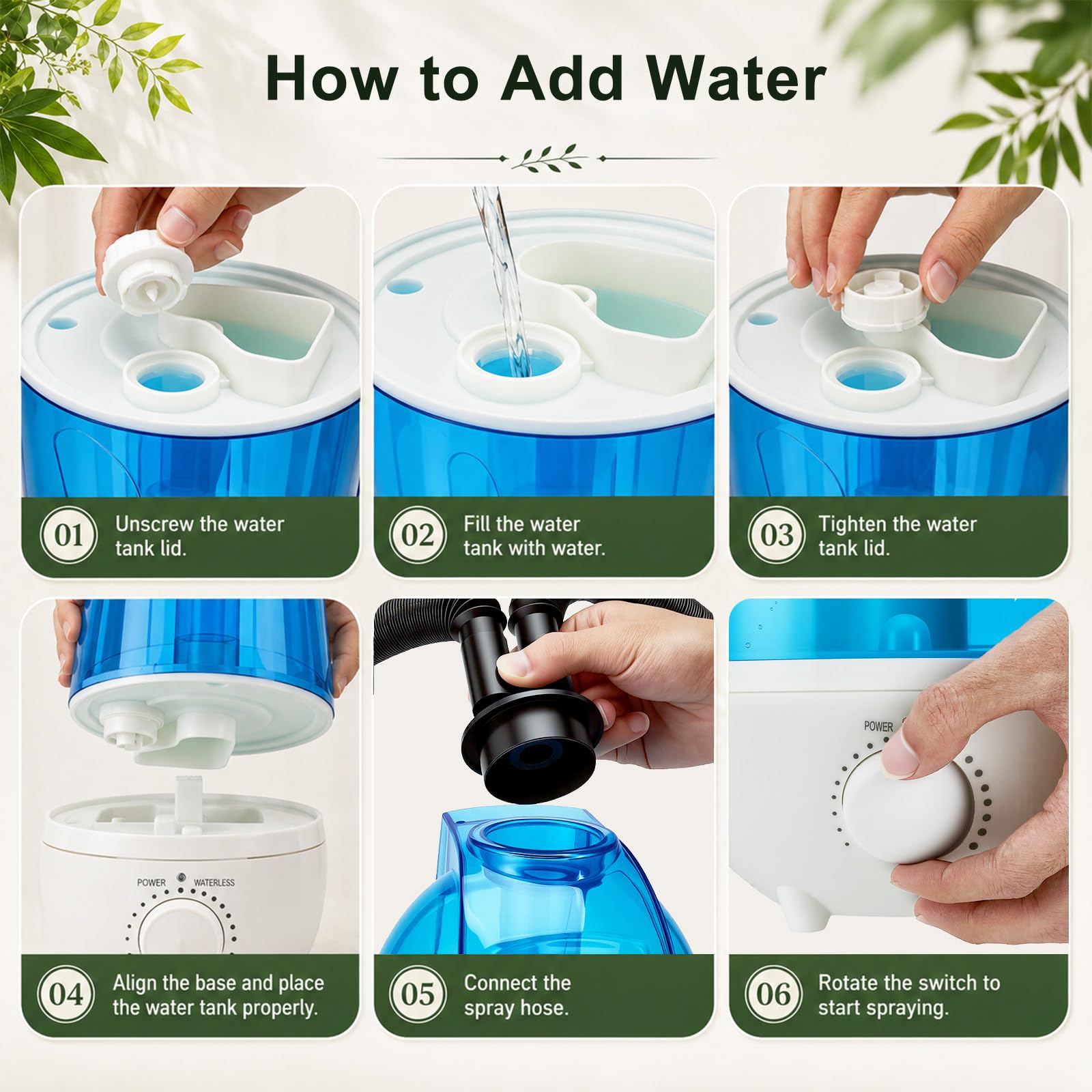 How to Add Water

01 Unscrew the water tank lid.

02 Fill the water tank with water.

03 Tighten the water tank lid.

POWER WATERLESS

04 Align the base and place the water tank properly.

05 Connect the spray hose.

POWER

06 Rotate the switch to start spraying.