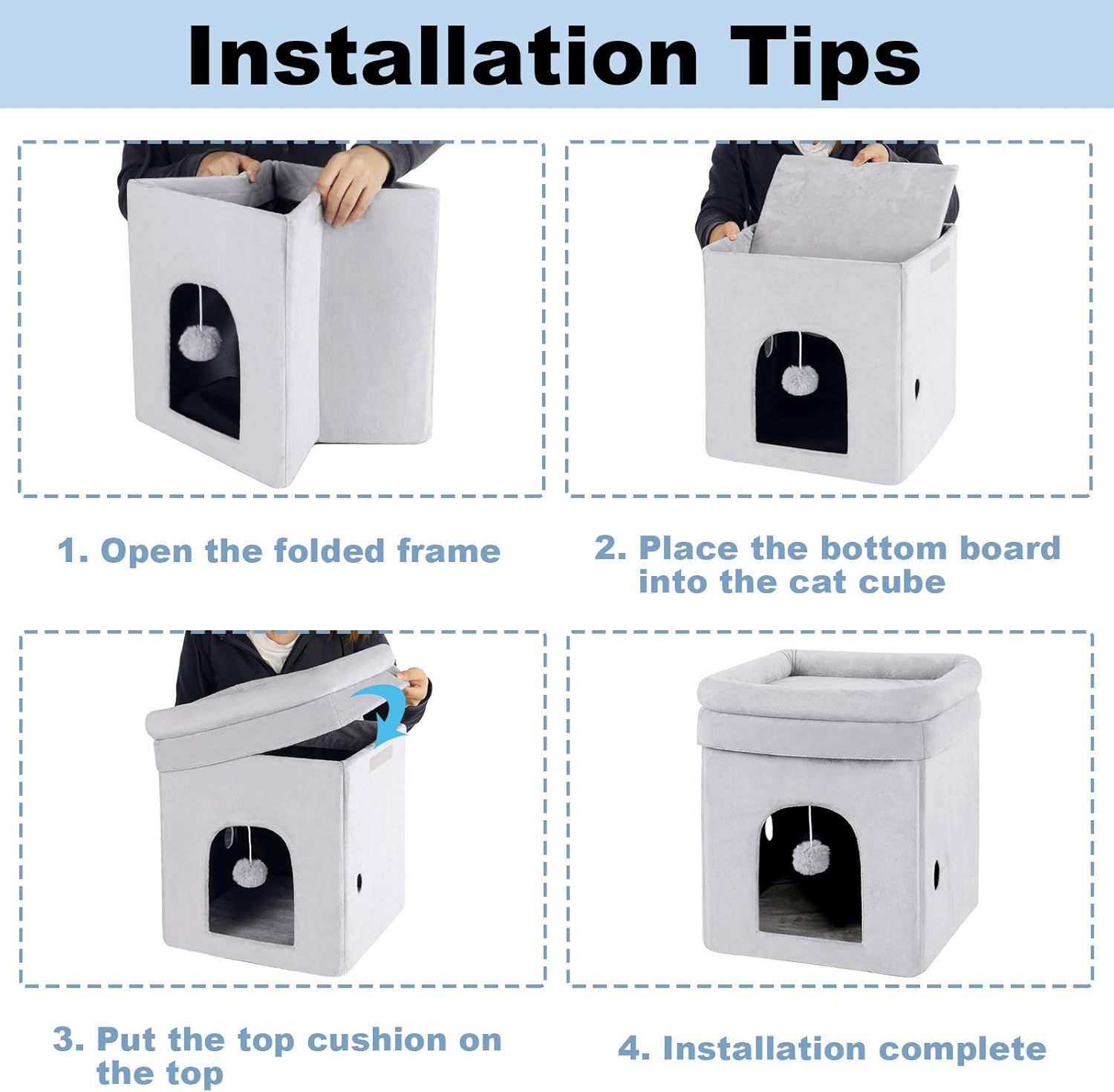 Installation Tips

1. Open the folded frame

2. Place the bottom board into the cat cube

3. Put the top cushion on the top

4. Installation complete