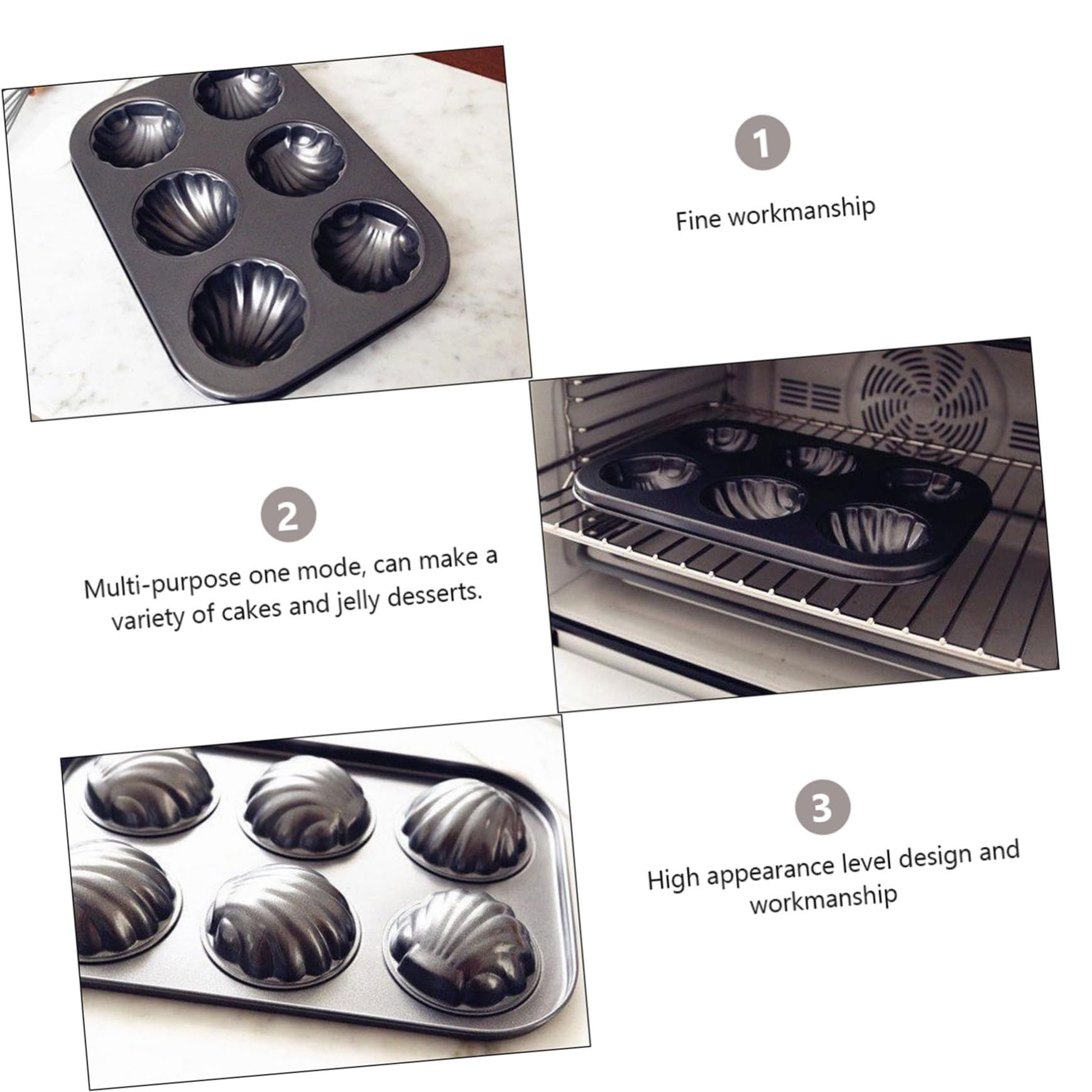 1

Fine workmanship

2

Multi-purpose one mode, can make a variety of cakes and jelly desserts.

3

High appearance level design and workmanship