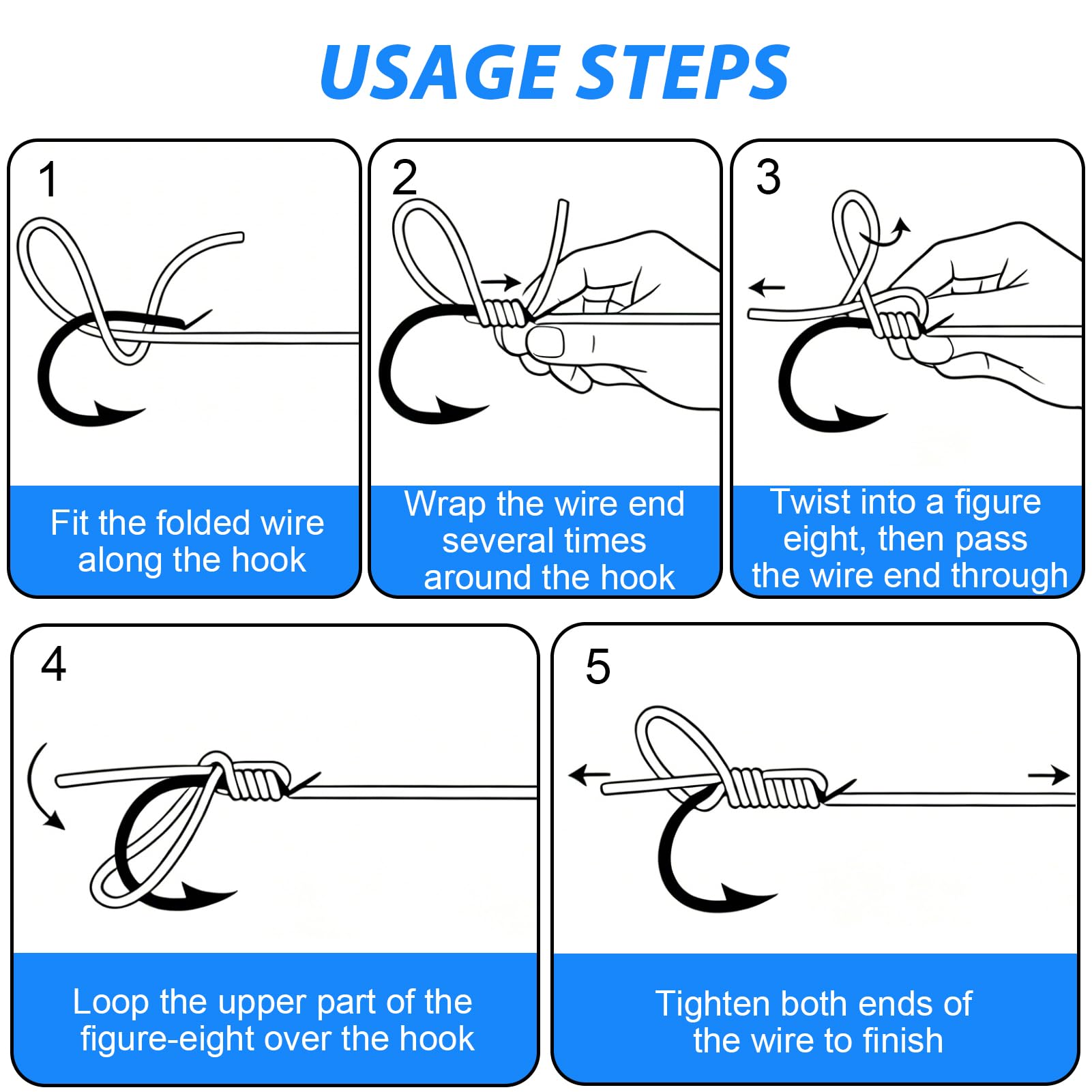 USAGE STEPS

1

Fit the folded wire along the hook

2

Wrap the wire end several times around the hook

3

Twist into a figure eight, then pass the wire end through

4

Loop the upper part of the figure-eight over the hook

5

Tighten both ends of the wire to finish