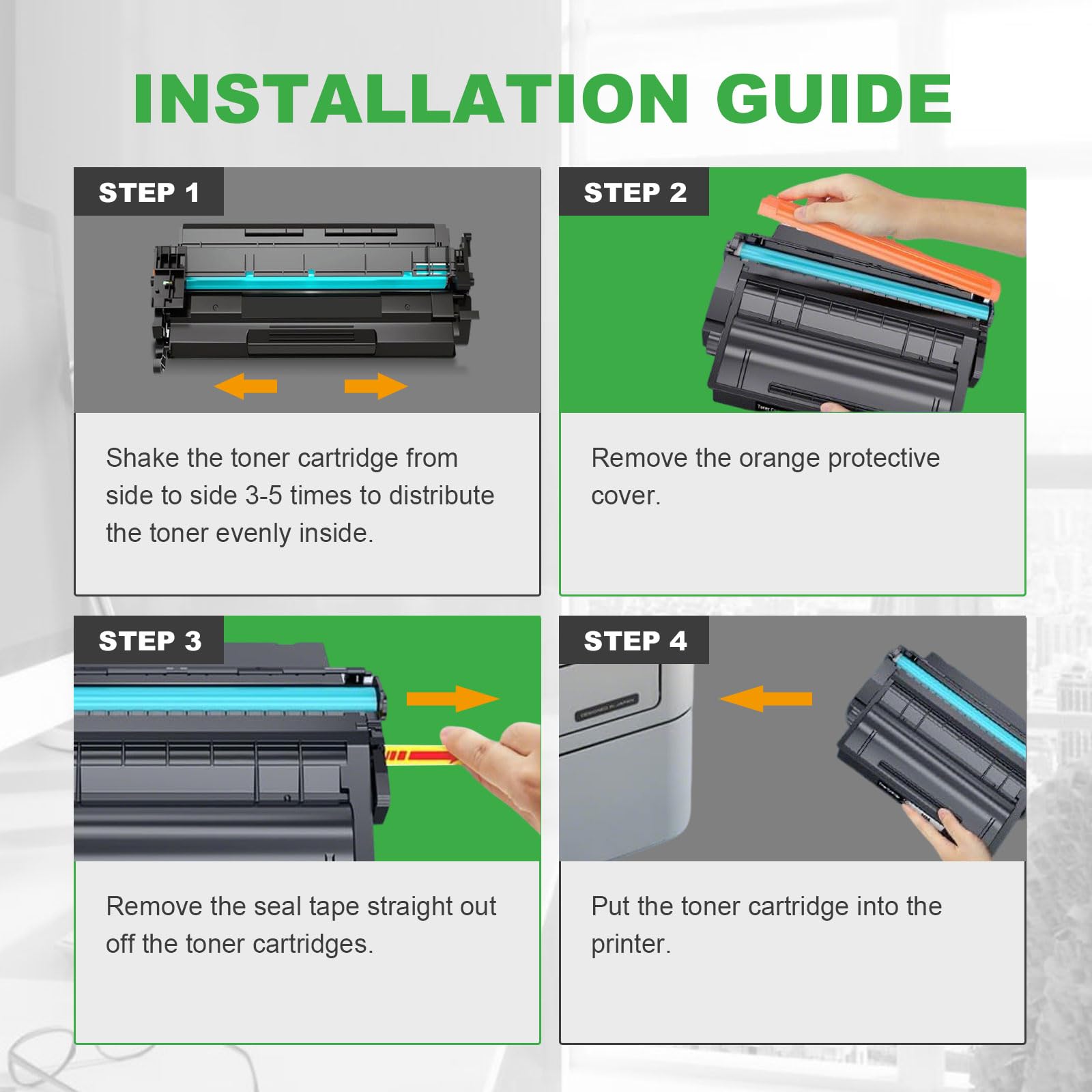 INSTALLATION GUIDE

STEP 1

Shake the toner cartridge from side to side 3-5 times to distribute the toner evenly inside.

STEP 2

Remove the orange protective cover.

STEP 3

Remove the seal tape straight out off the toner cartridges.

STEP 4

Put the toner cartridge into the printer.