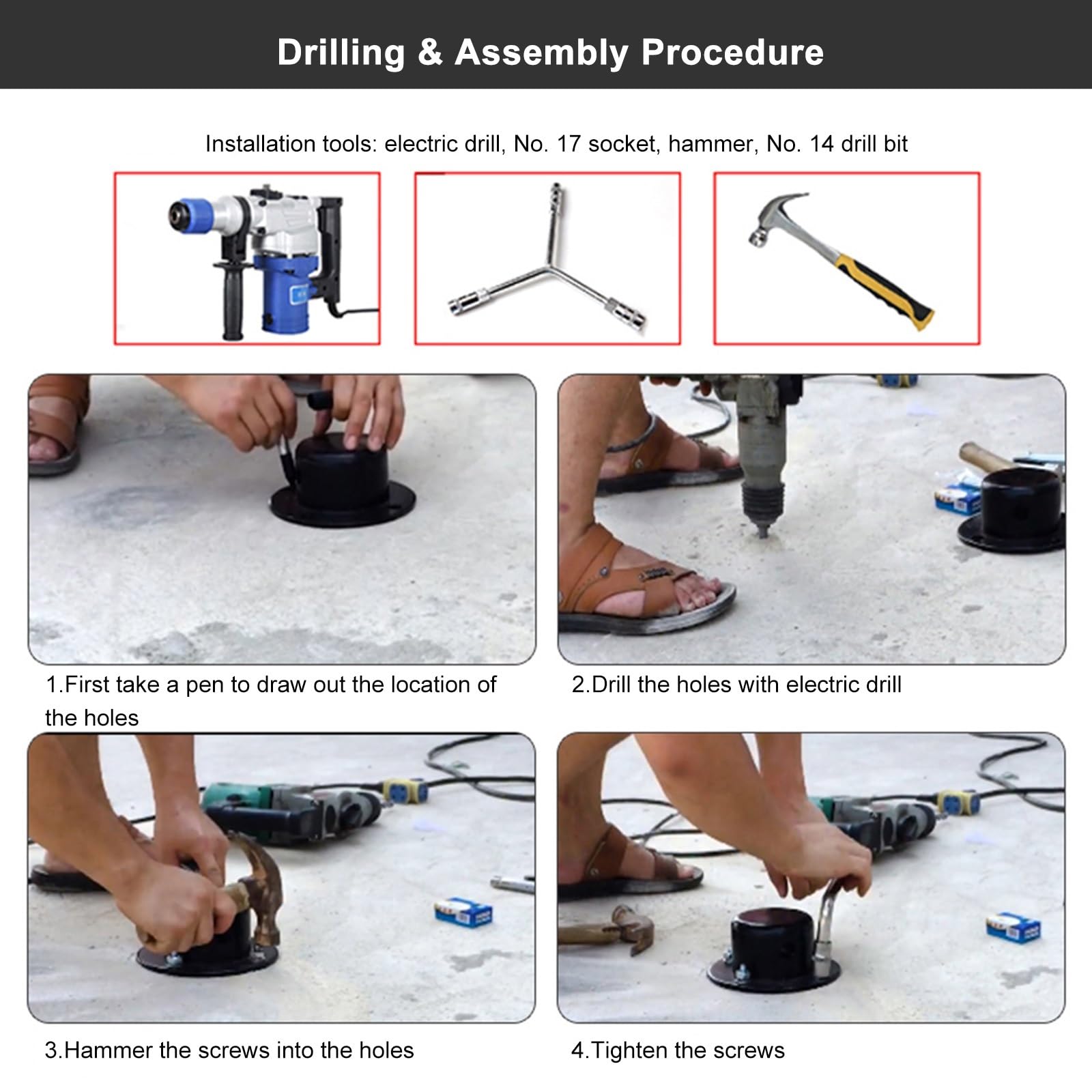 Drilling & Assembly Procedure

Installation tools: electric drill, No. 17 socket, hammer, No. 14 drill bit

1.First take a pen to draw out the location of the holes

2.Drill the holes with electric drill

3.Hammer the screws into the holes

4.Tighten the screws