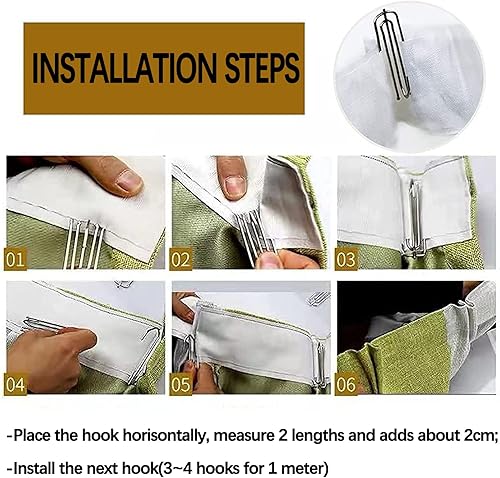 INSTALLATION STEPS

01
02
03
04
05
06

-Place the hook horisontally, measure 2 lengths and adds about 2cm;

-Install the next hook(3~4 hooks for 1 meter)