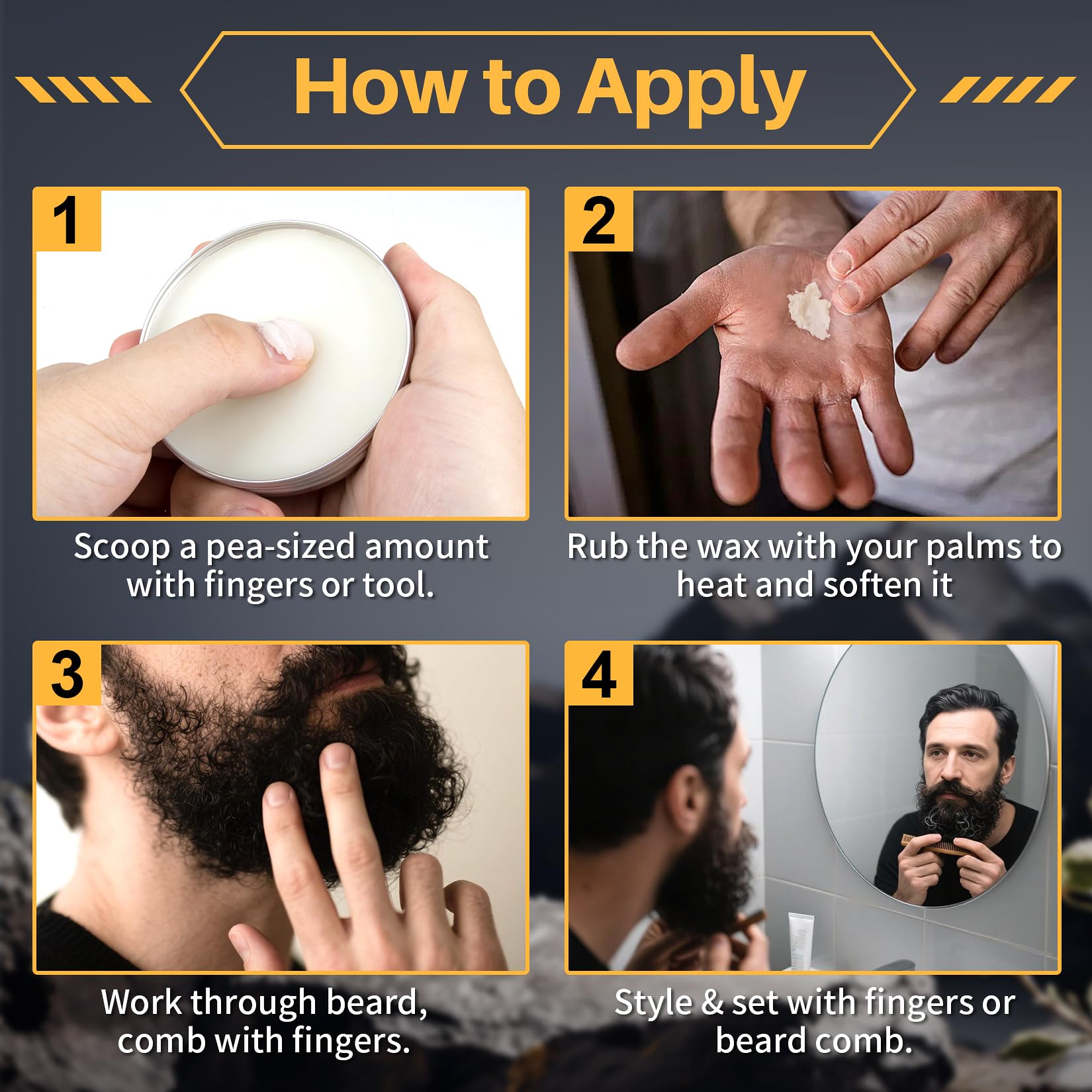 How to Apply

1

Scoop a pea-sized amount with fingers or tool.

2

Rub the wax with your palms to heat and soften it

3

Work through beard, comb with fingers.

4

Style & set with fingers or beard comb.