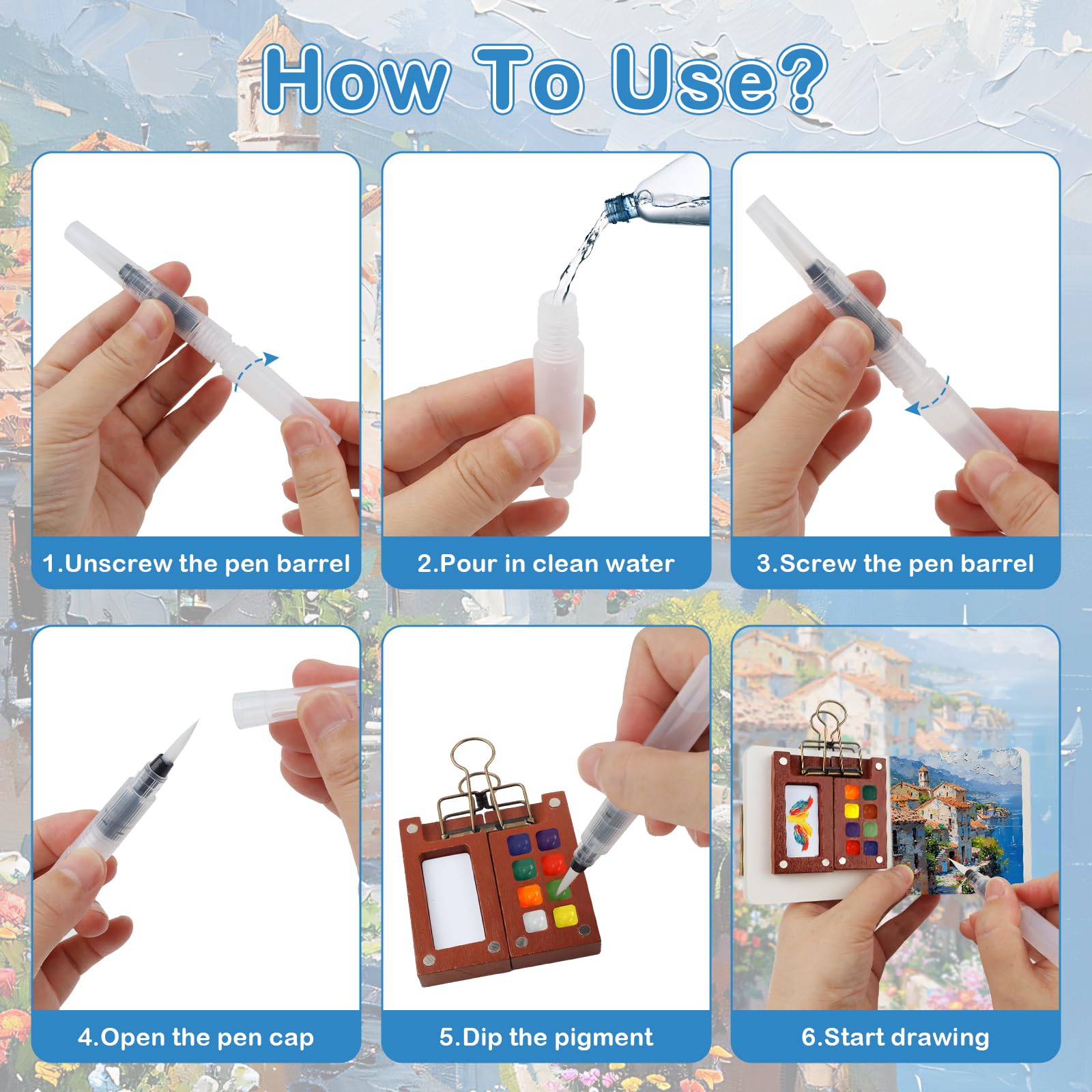 How To Use?

1.Unscrew the pen barrel

2.Pour in clean water

3.Screw the pen barrel

4.Open the pen cap

5.Dip the pigment

6.Start drawing