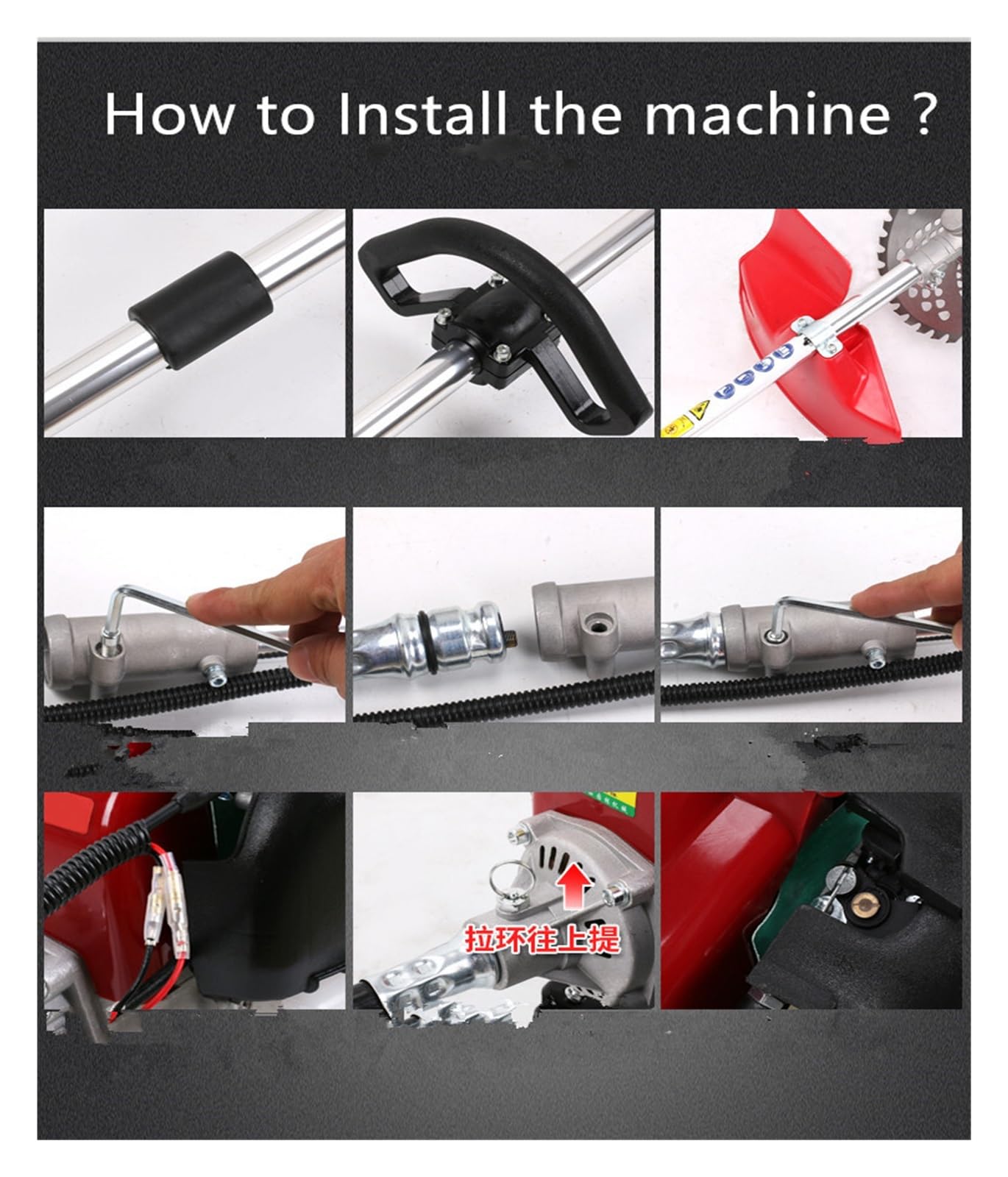 How to Install the machine ?

拉环往上提