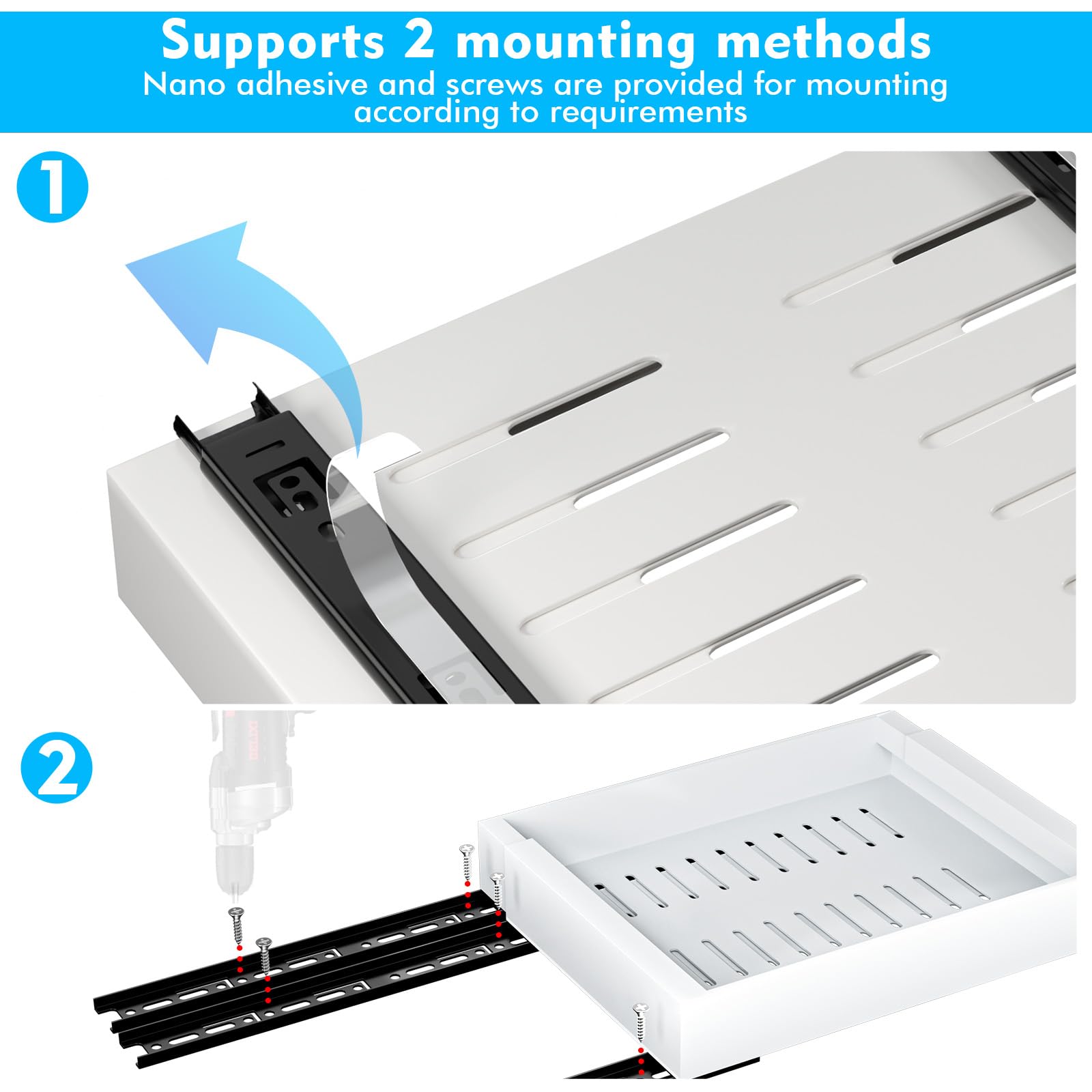 Supports 2 mounting methods
Nano adhesive and screws are provided for mounting according to requirements

1

2