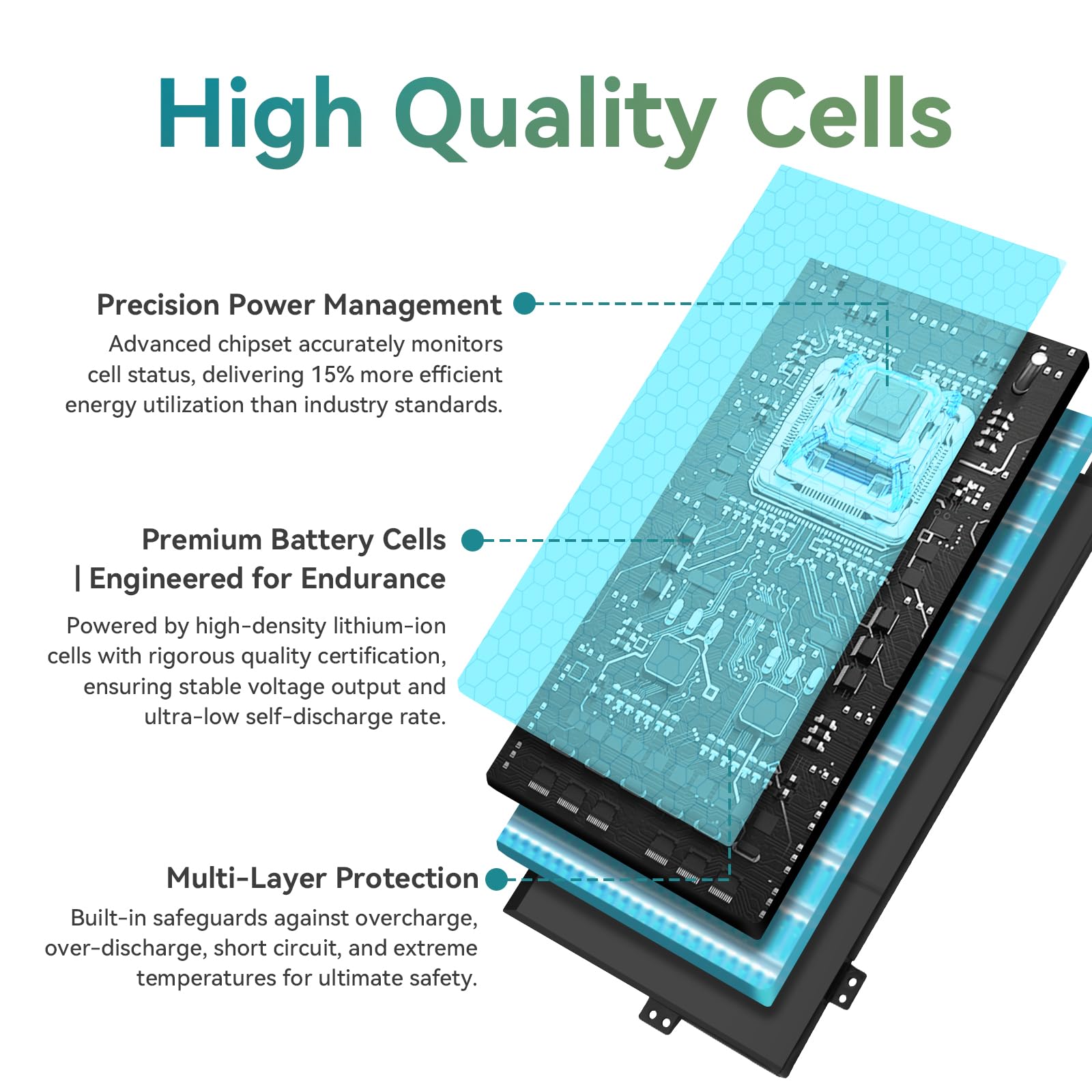 High Quality Cells

Precision Power Management
Advanced chipset accurately monitors cell status, delivering 15% more efficient energy utilization than industry standards.

Premium Battery Cells
| Engineered for Endurance
Powered by high-density lithium-ion cells with rigorous quality certification, ensuring stable voltage output and ultra-low self-discharge rate.

Multi-Layer Protection
Built-in safeguards against overcharge, over-discharge, short circuit, and extreme temperatures for ultimate safety.