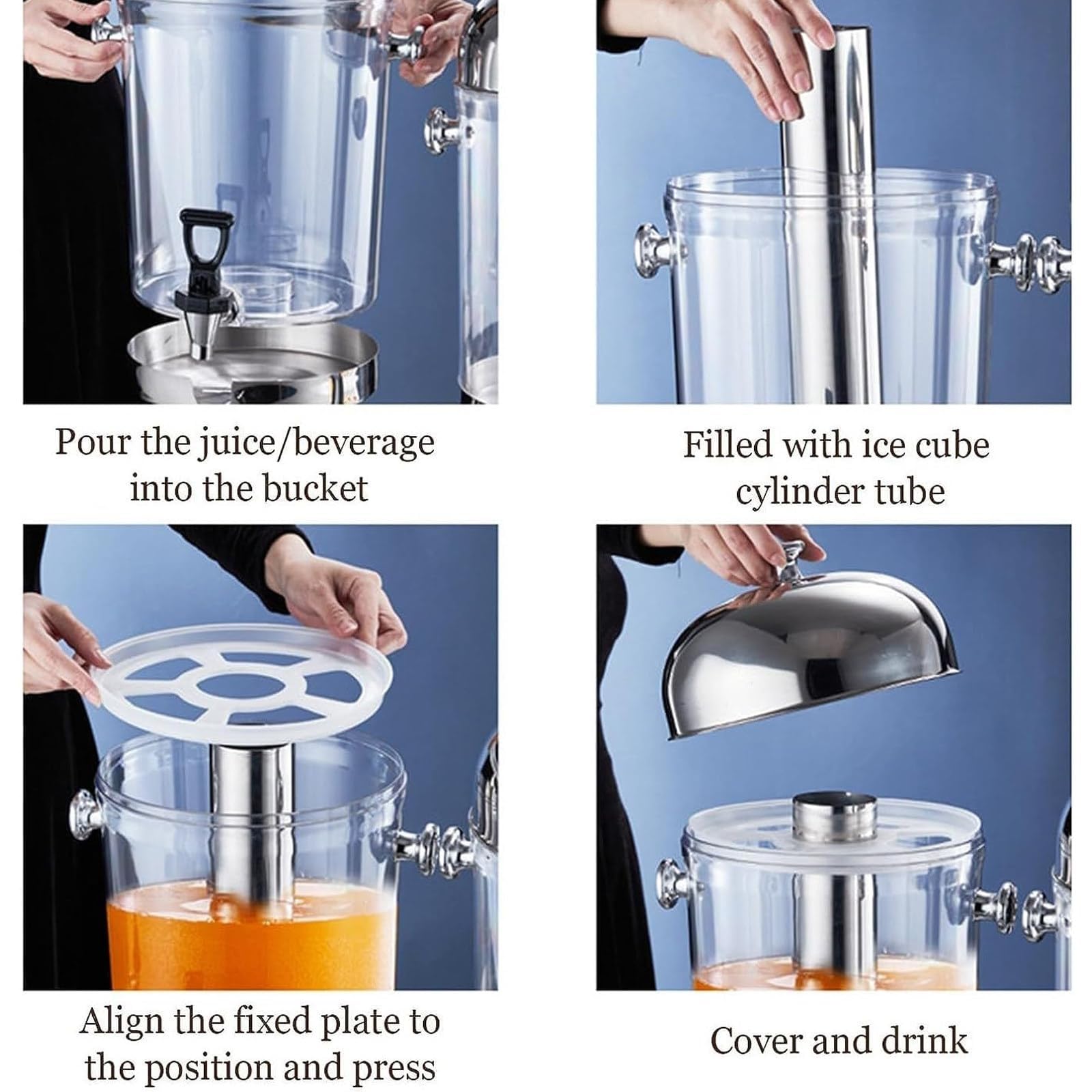 Pour the juice/beverage into the bucket

Filled with ice cube cylinder tube

Align the fixed plate to the position and press

Cover and drink