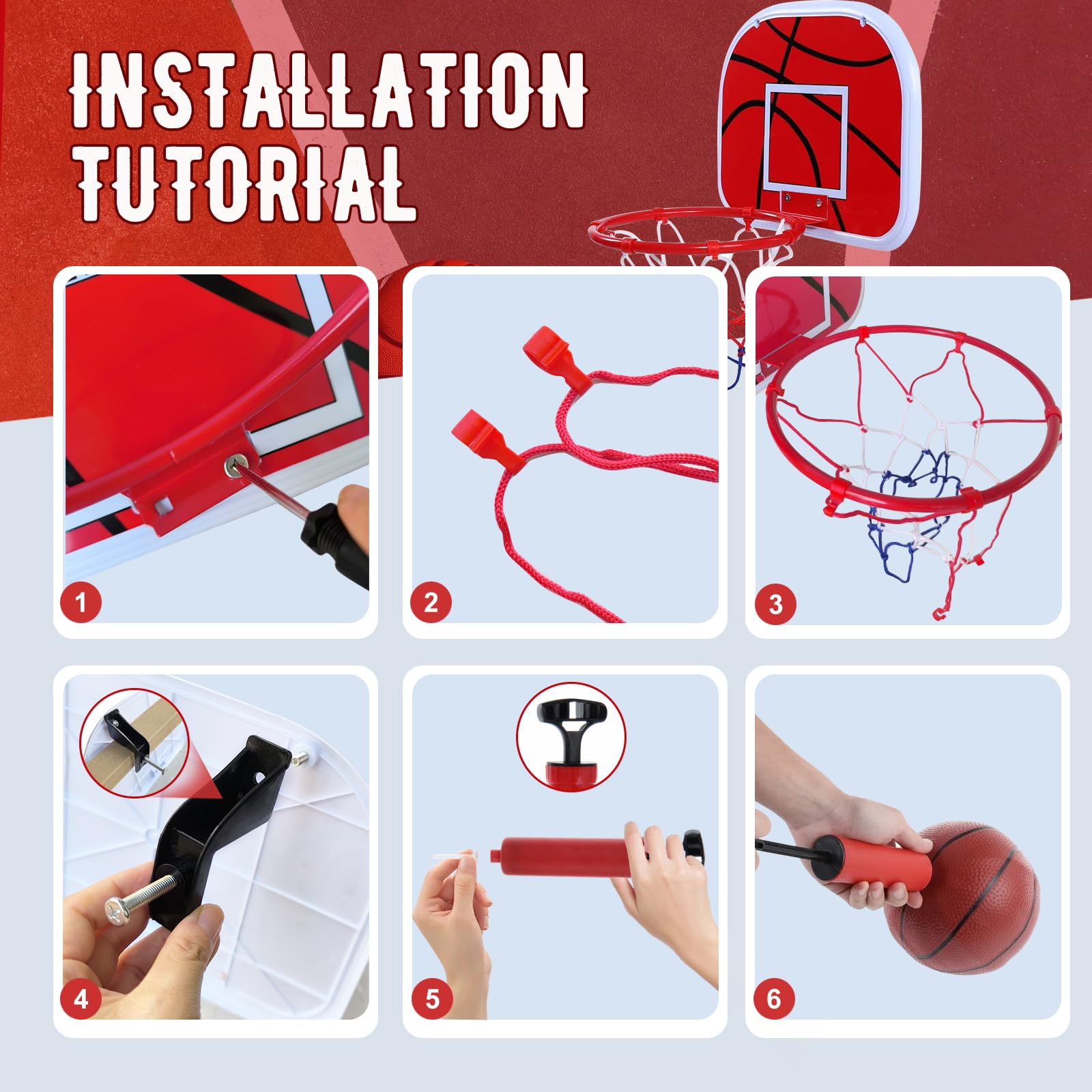 INSTALLATION TUTORIAL

1

2

3

4

5

6