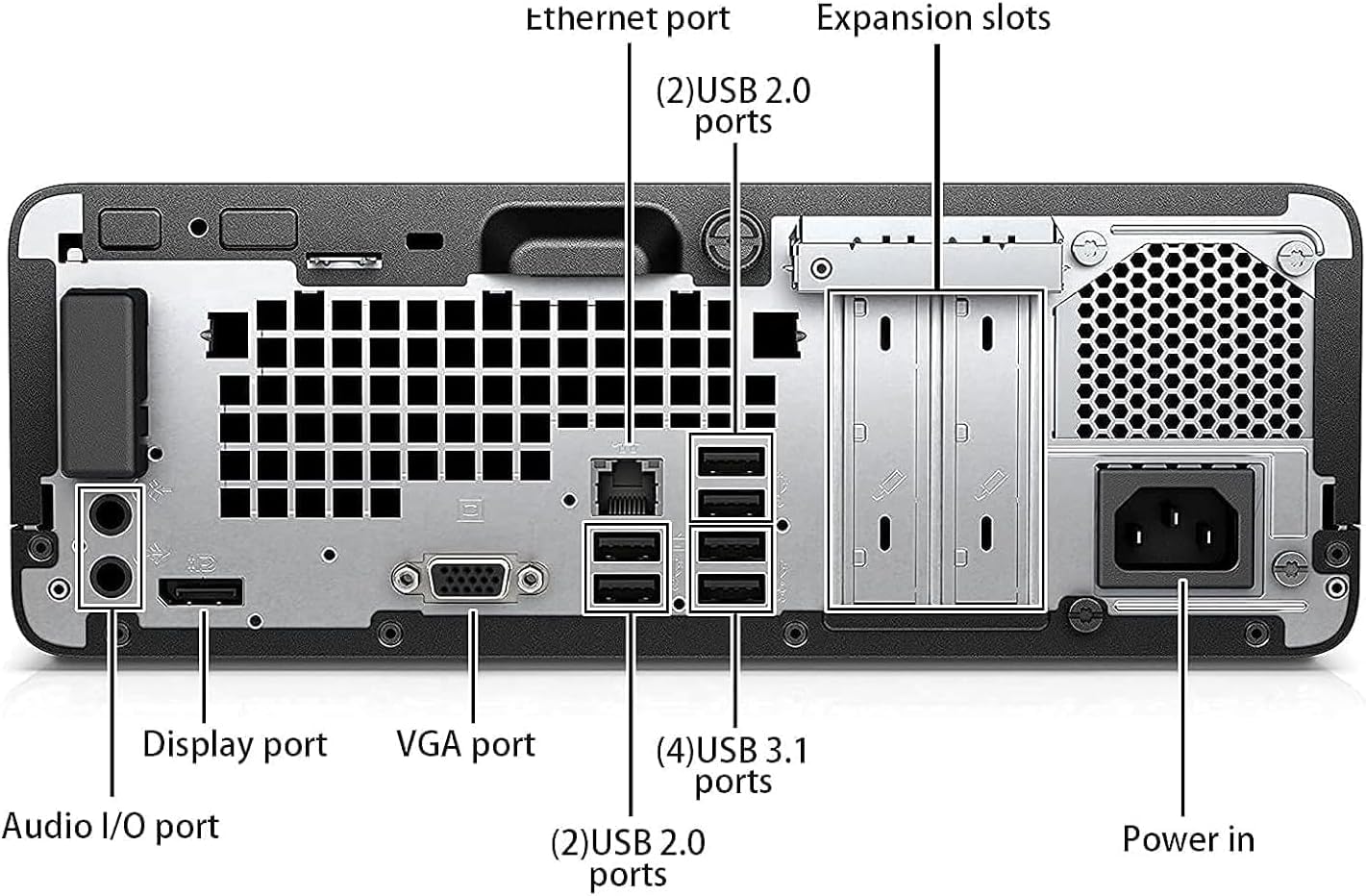 Ethernet port

Expansion slots

(2)USB 2.0 ports

Display port

VGA port

(4)USB 3.1 ports

Audio I/O port

(2)USB 2.0 ports

Power in