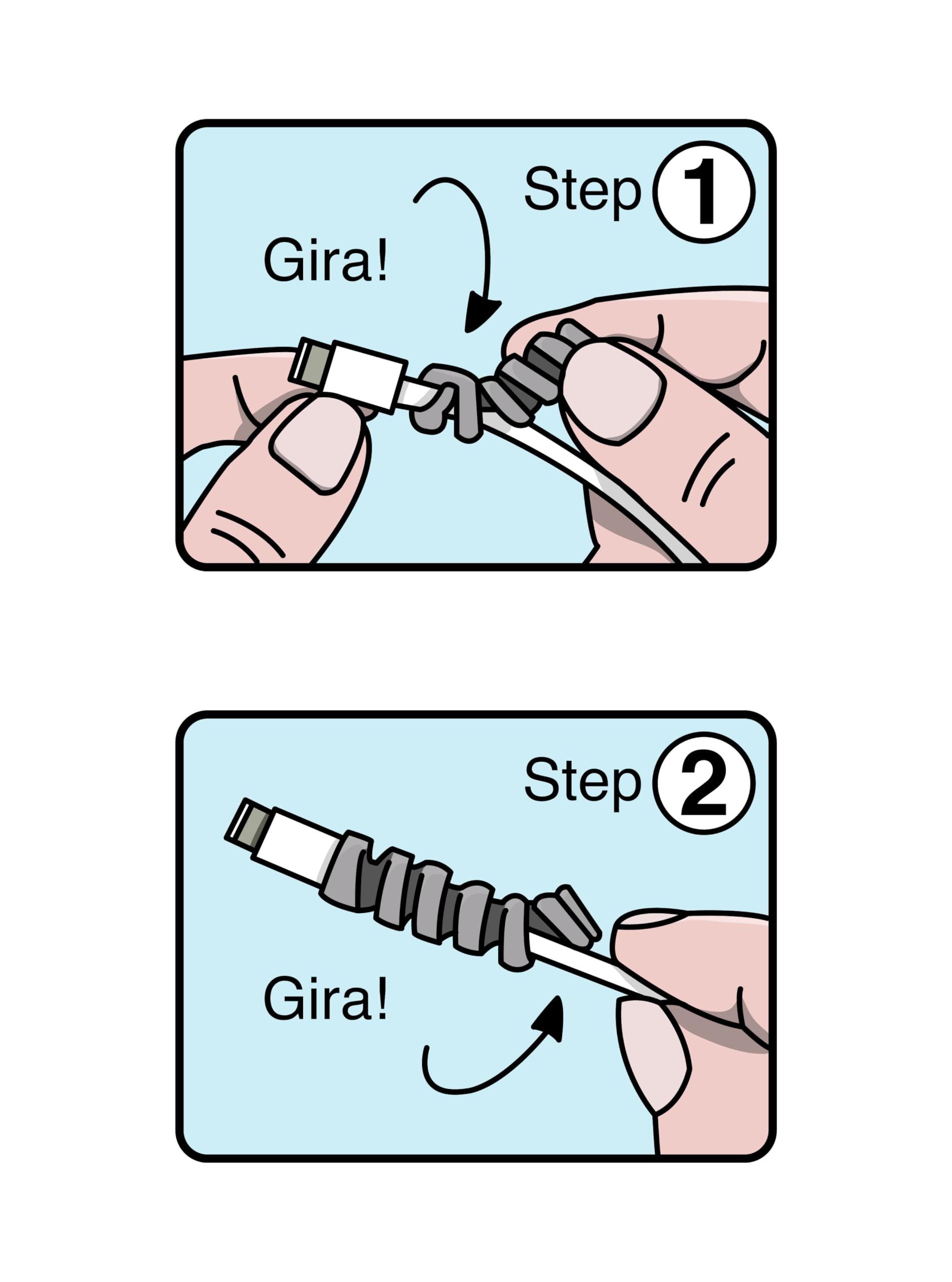 Step 1

Gira!

Step 2

Gira!