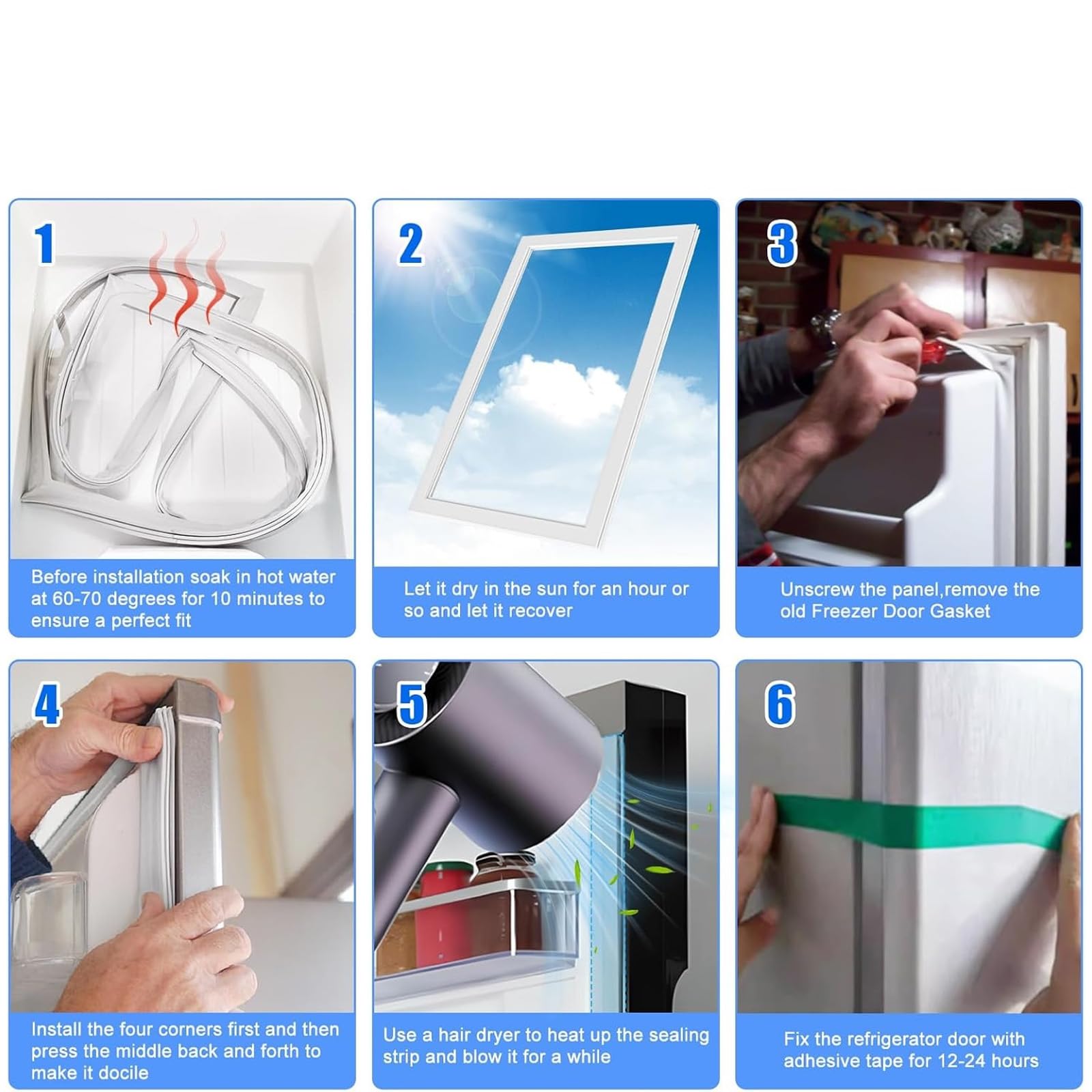 1

Before installation soak in hot water at 60-70 degrees for 10 minutes to ensure a perfect fit

2

Let it dry in the sun for an hour or so and let it recover

3

Unscrew the panel,remove the old Freezer Door Gasket

4

Install the four corners first and then press the middle back and forth to make it docile

5

Use a hair dryer to heat up the sealing strip and blow it for a while

6

Fix the refrigerator door with adhesive tape for 12-24 hours